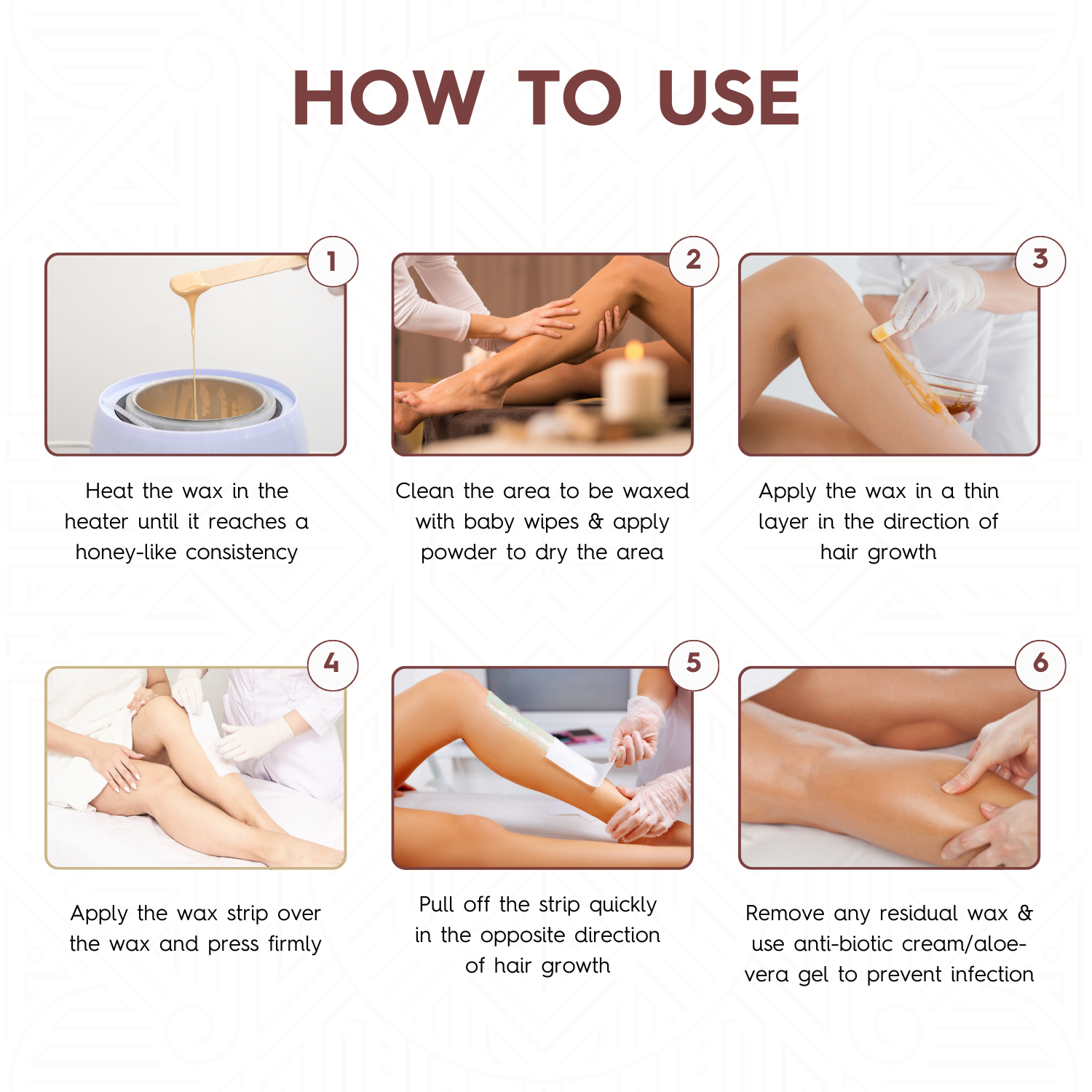 HOW TO USE

1

Heat the wax in the heater until it reaches a honey-like consistency

2

Clean the area to be waxed with baby wipes & apply powder to dry the area

3

Apply the wax in a thin layer in the direction of hair growth

4

Apply the wax strip over the wax and press firmly

5

Pull off the strip quickly in the opposite direction of hair growth

6

Remove any residual wax & use anti-biotic cream/aloe-vera gel to prevent infection