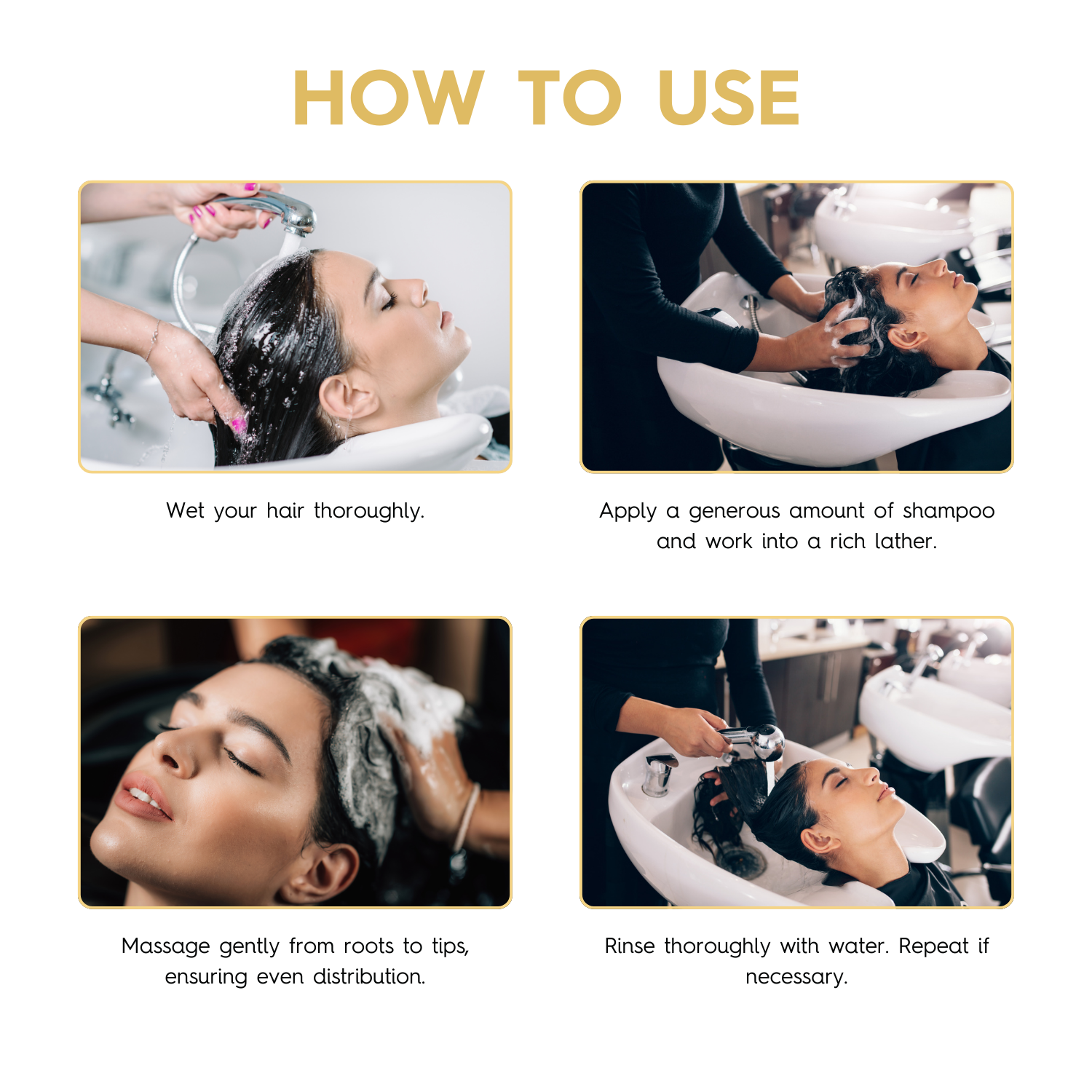 HOW TO USE

Wet your hair thoroughly.

Apply a generous amount of shampoo and work into a rich lather.

Massage gently from roots to tips, ensuring even distribution.

Rinse thoroughly with water. Repeat if necessary.