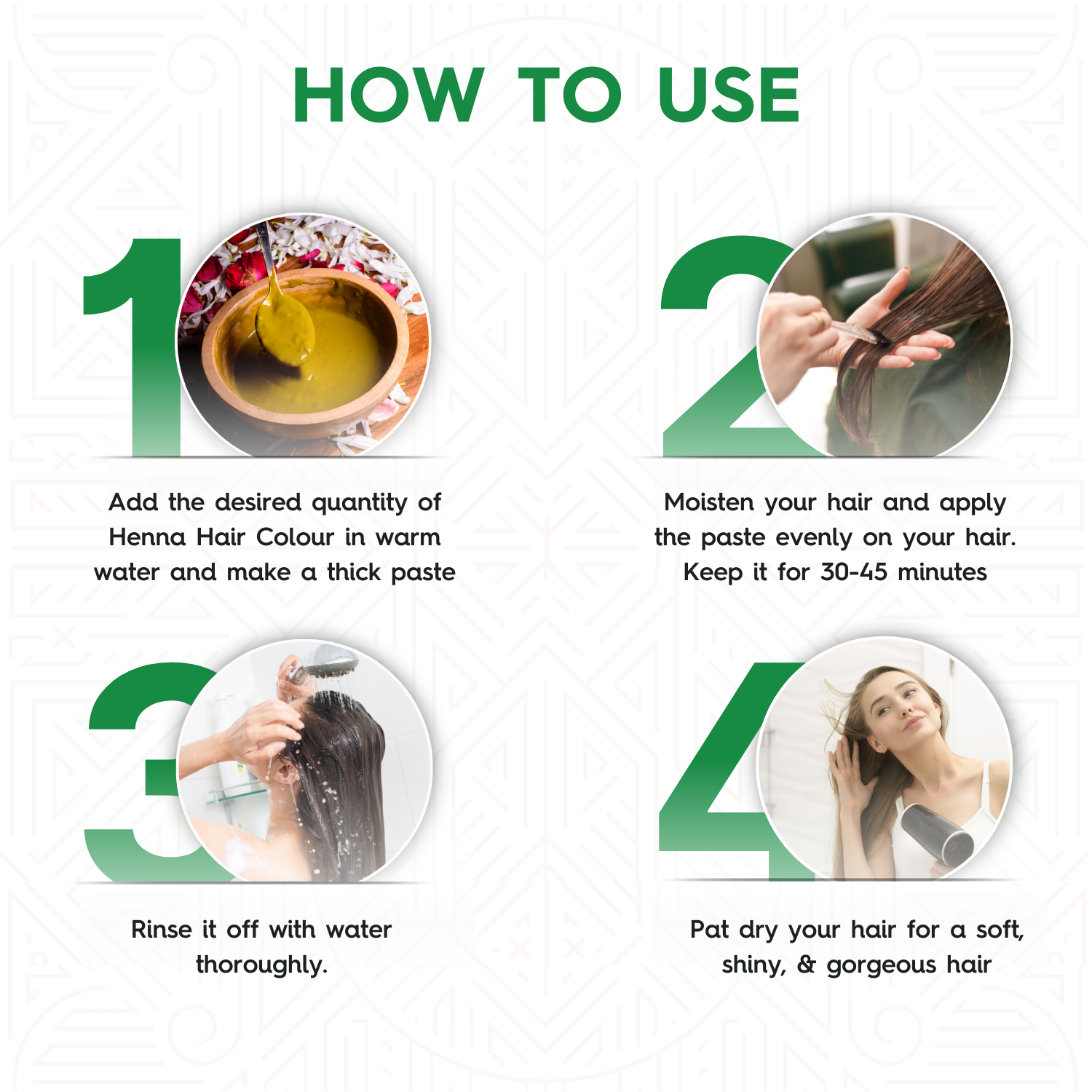 HOW TO USE

1

Add the desired quantity of Henna Hair Colour in warm water and make a thick paste

2

Moisten your hair and apply the paste evenly on your hair. Keep it for 30-45 minutes

3

Rinse it off with water thoroughly.

4

Pat dry your hair for a soft, shiny, & gorgeous hair