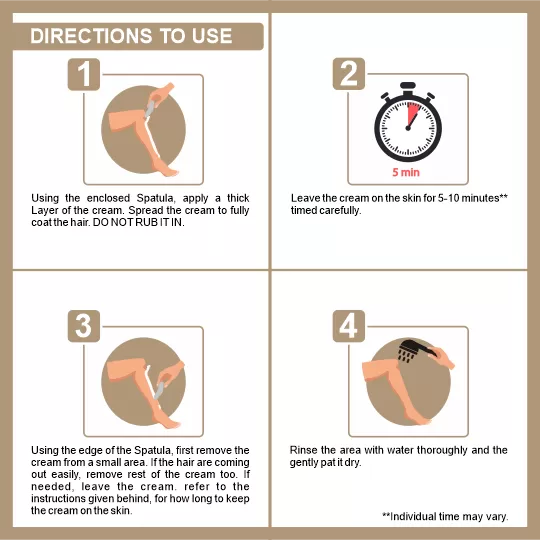 DIRECTIONS TO USE

1

Using the enclosed Spatula, apply a thick Layer of the cream. Spread the cream to fully coat the hair. DO NOT RUB IT IN.

2

5 min

Leave the cream on the skin for 5-10 minutes** timed carefully.

3

Using the edge of the Spatula, first remove the cream from a small area. If the hair are coming out easily, remove rest of the cream too. If needed, leave the cream. refer to the instructions given behind, for how long to keep the cream on the skin.

4

Rinse the area with water thoroughly and the gently pat it dry.

**Individual time may vary.