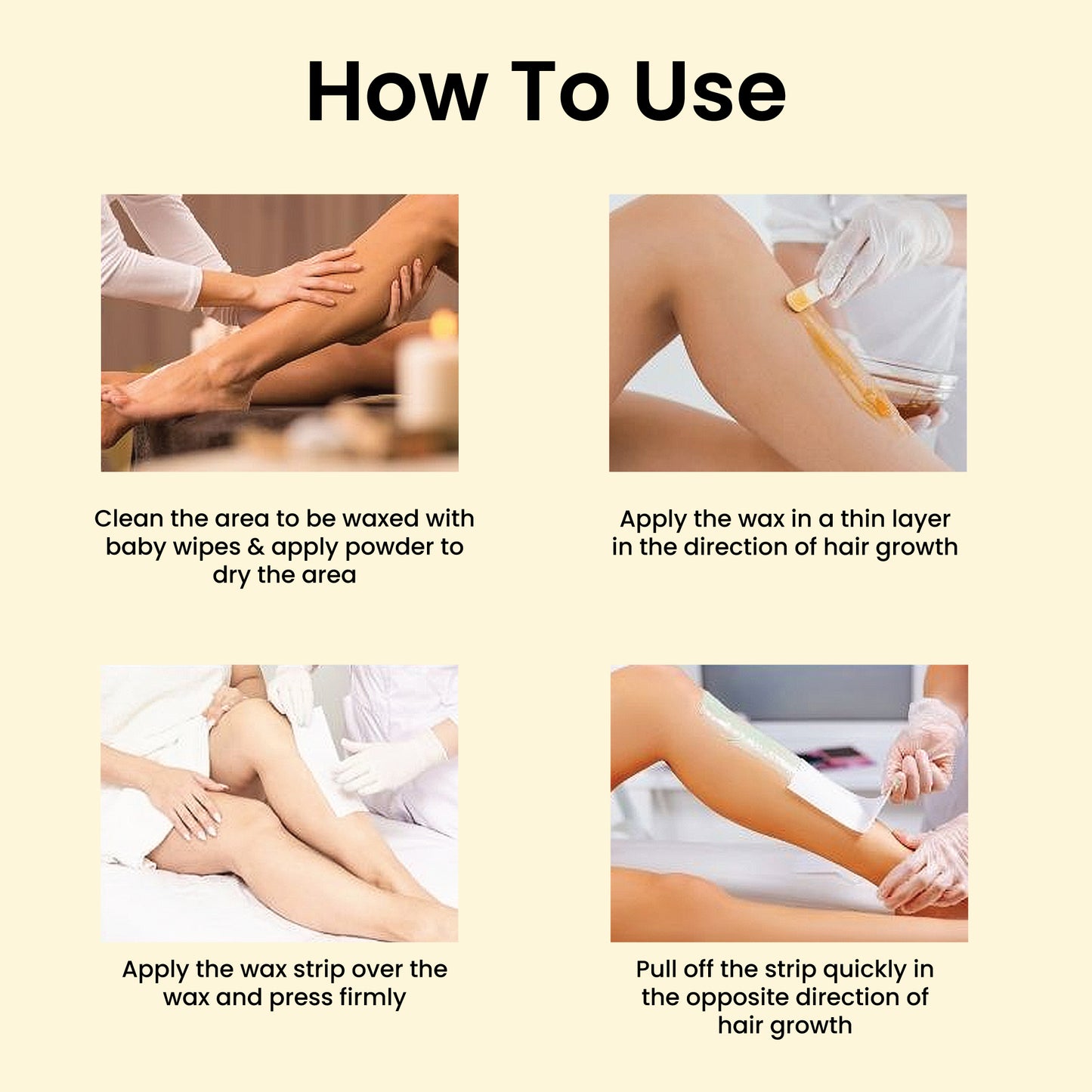 How To Use

Clean the area to be waxed with baby wipes & apply powder to dry the area

Apply the wax in a thin layer in the direction of hair growth

Apply the wax strip over the wax and press firmly

Pull off the strip quickly in the opposite direction of hair growth