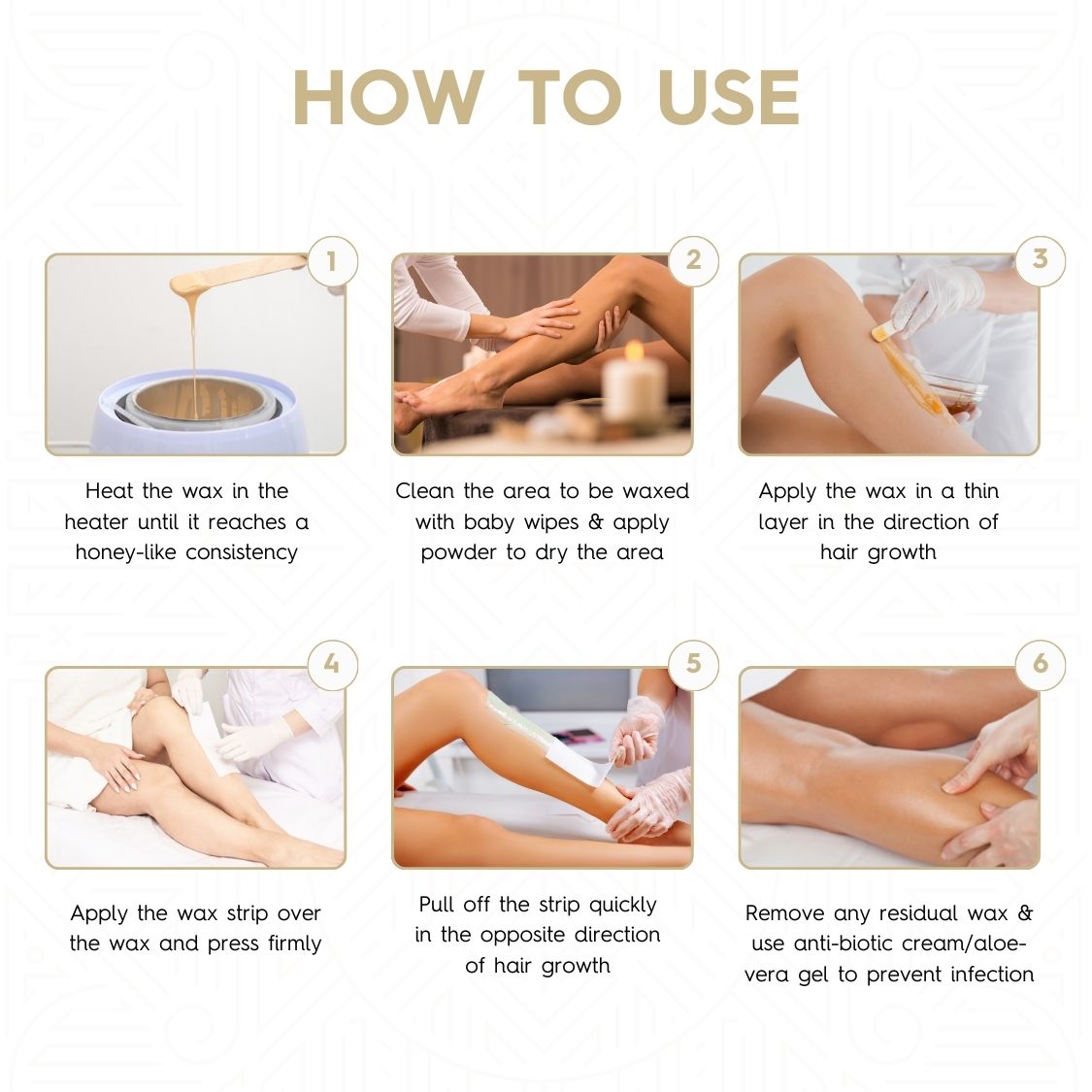 HOW TO USE

1

Heat the wax in the heater until it reaches a honey-like consistency

2

Clean the area to be waxed with baby wipes & apply powder to dry the area

3

Apply the wax in a thin layer in the direction of hair growth

4

Apply the wax strip over the wax and press firmly

5

Pull off the strip quickly in the opposite direction of hair growth

6

Remove any residual wax & use anti-biotic cream/aloe-vera gel to prevent infection