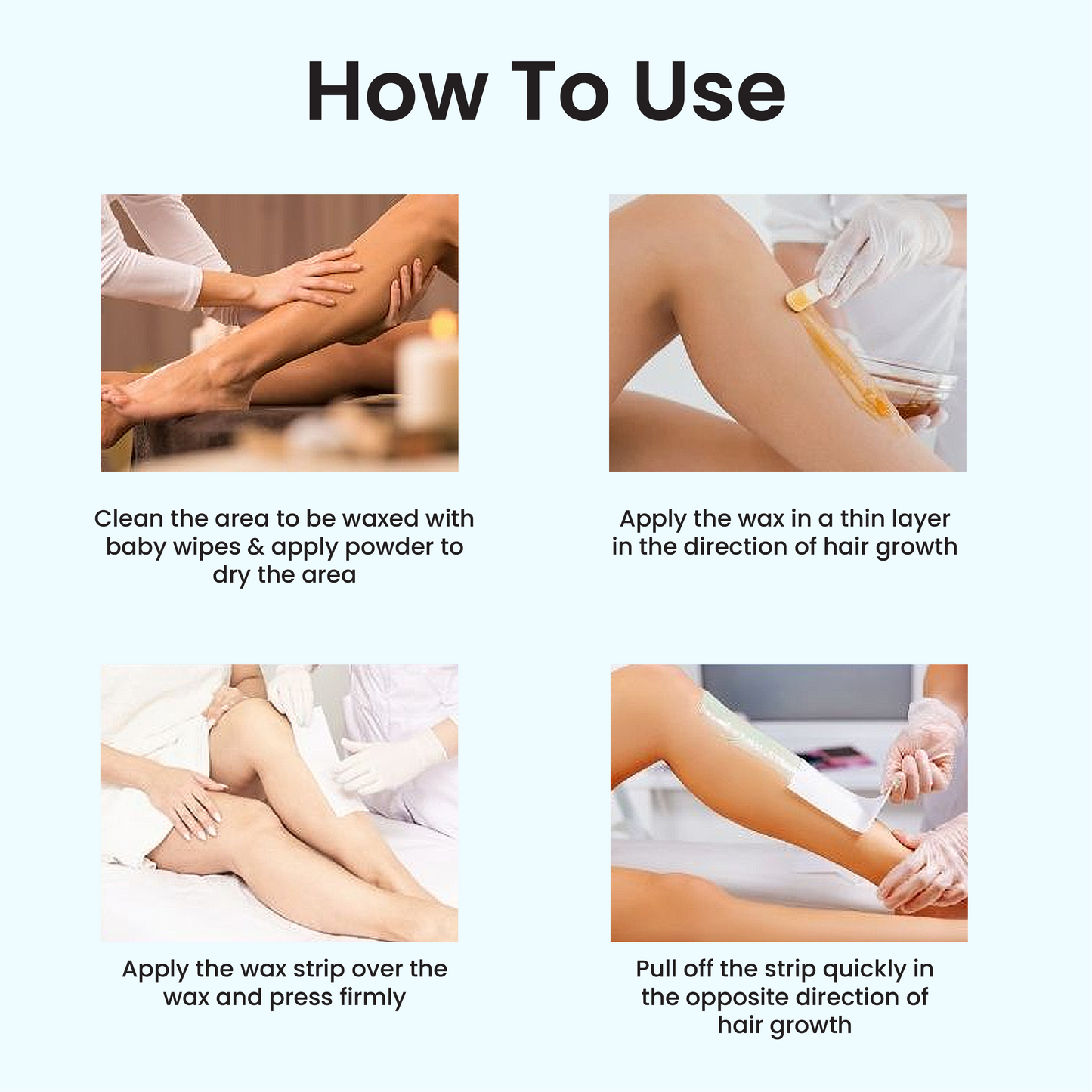 How To Use

Clean the area to be waxed with baby wipes & apply powder to dry the area

Apply the wax in a thin layer in the direction of hair growth

Apply the wax strip over the wax and press firmly

Pull off the strip quickly in the opposite direction of hair growth