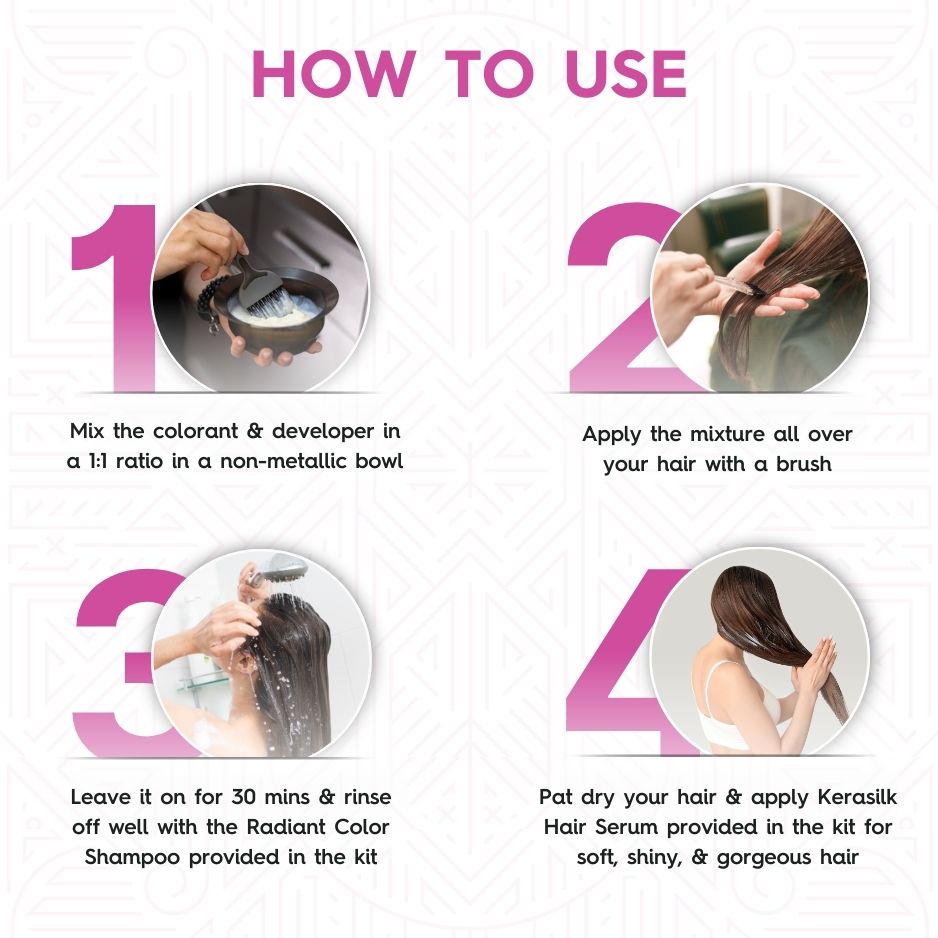 HOW TO USE

1

Mix the colorant & developer in a 1:1 ratio in a non-metallic bowl

2

Apply the mixture all over your hair with a brush

3

Leave it on for 30 mins & rinse off well with the Radiant Color Shampoo provided in the kit

4

Pat dry your hair & apply Kerasilk Hair Serum provided in the kit for soft, shiny, & gorgeous hair