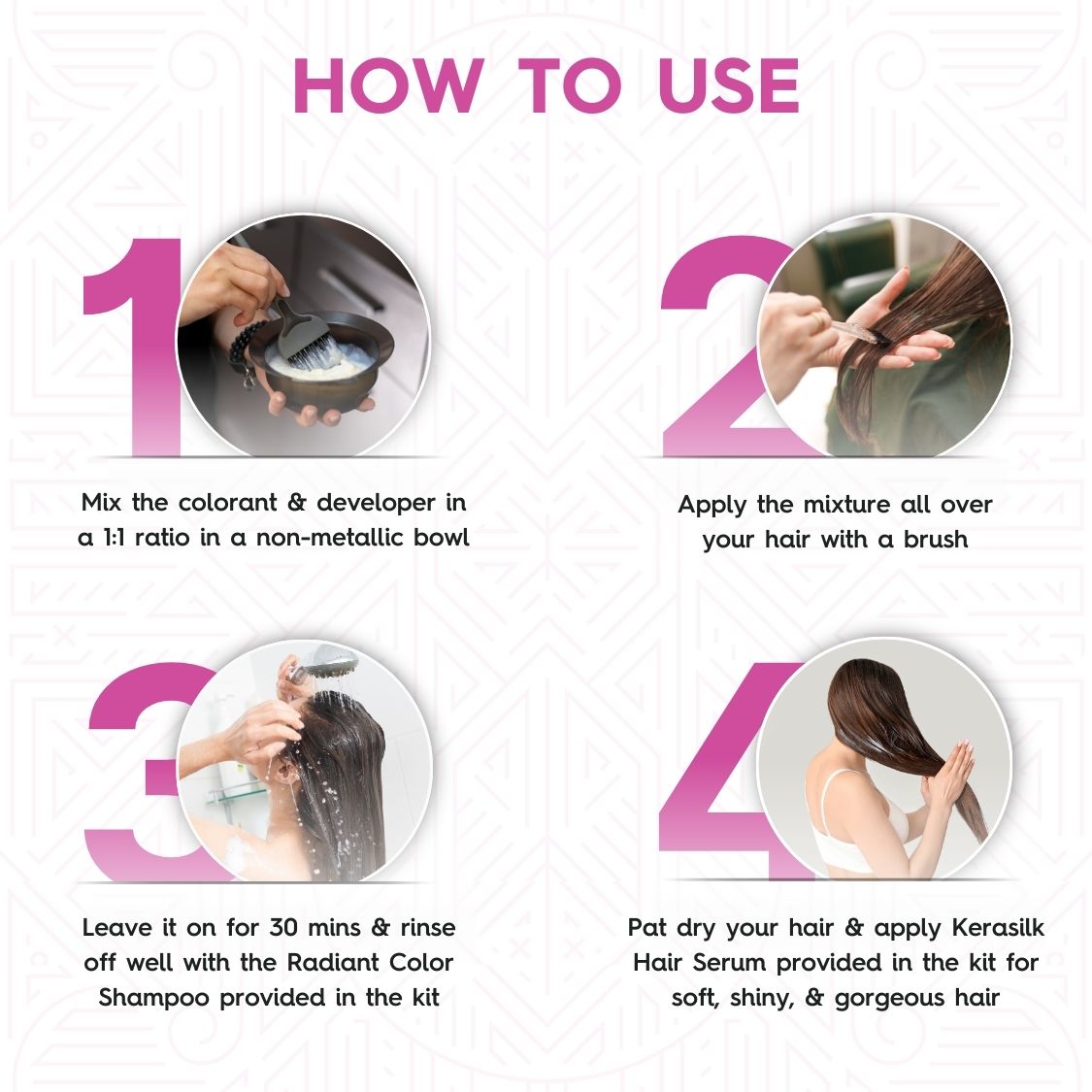 HOW TO USE

1

Mix the colorant & developer in a 1:1 ratio in a non-metallic bowl

2

Apply the mixture all over your hair with a brush

3

Leave it on for 30 mins & rinse off well with the Radiant Color Shampoo provided in the kit

4

Pat dry your hair & apply Kerasilk Hair Serum provided in the kit for soft, shiny, & gorgeous hair