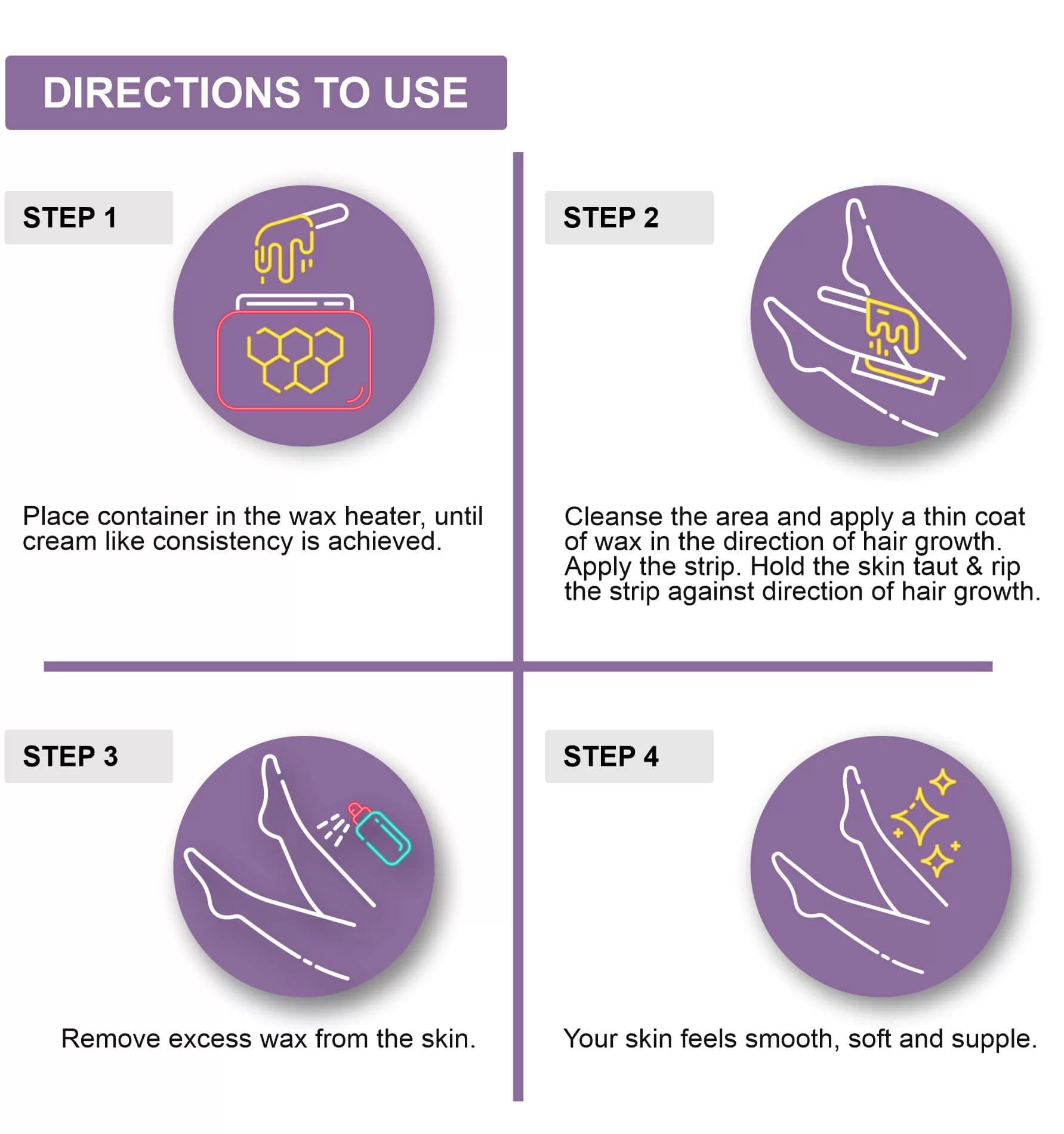 DIRECTIONS TO USE

STEP 1

Place container in the wax heater, until cream like consistency is achieved.

STEP 2

Cleanse the area and apply a thin coat of wax in the direction of hair growth. Apply the strip. Hold the skin taut & rip the strip against direction of hair growth.

STEP 3

Remove excess wax from the skin.

STEP 4

Your skin feels smooth, soft and supple.