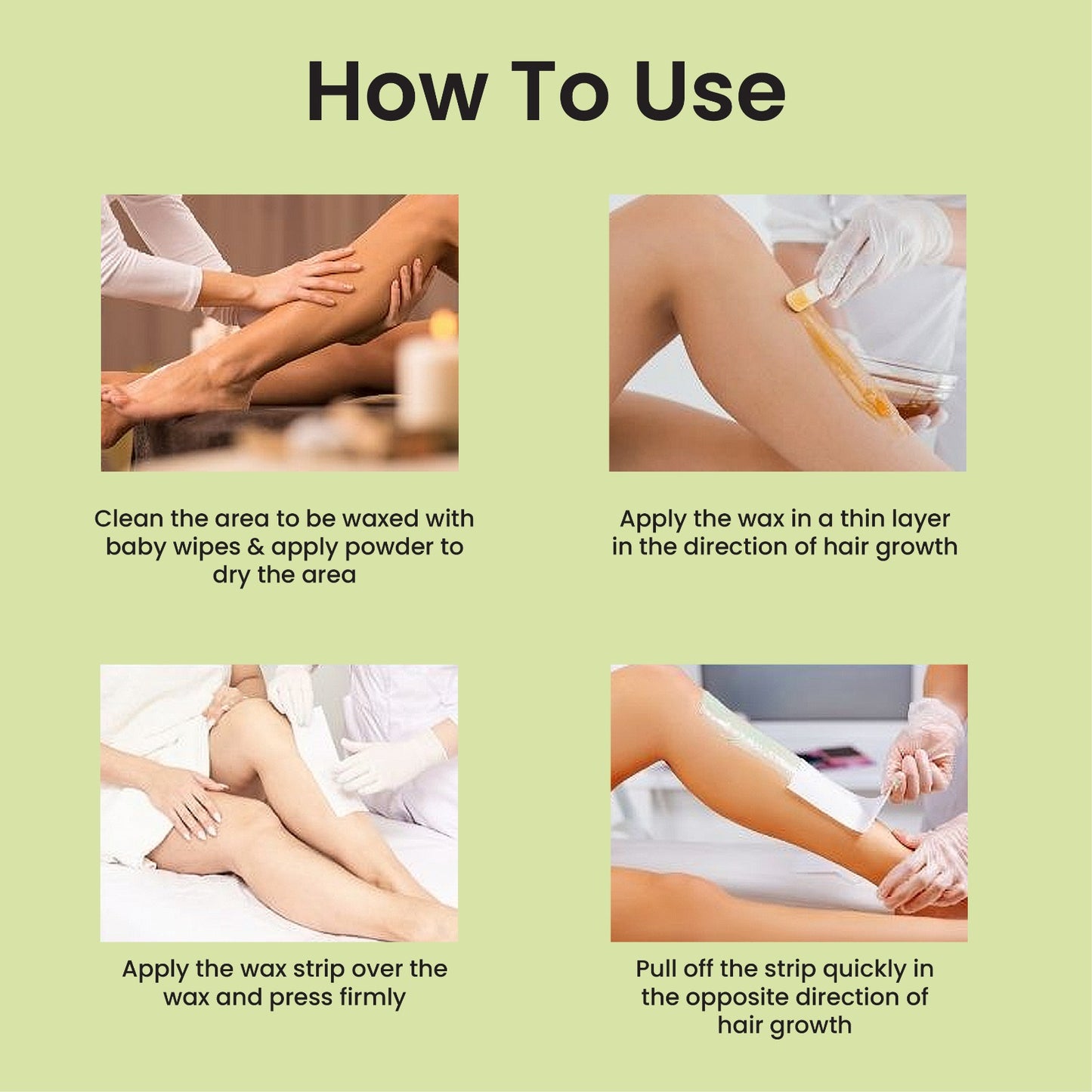 How To Use

Clean the area to be waxed with baby wipes & apply powder to dry the area

Apply the wax in a thin layer in the direction of hair growth

Apply the wax strip over the wax and press firmly

Pull off the strip quickly in the opposite direction of hair growth