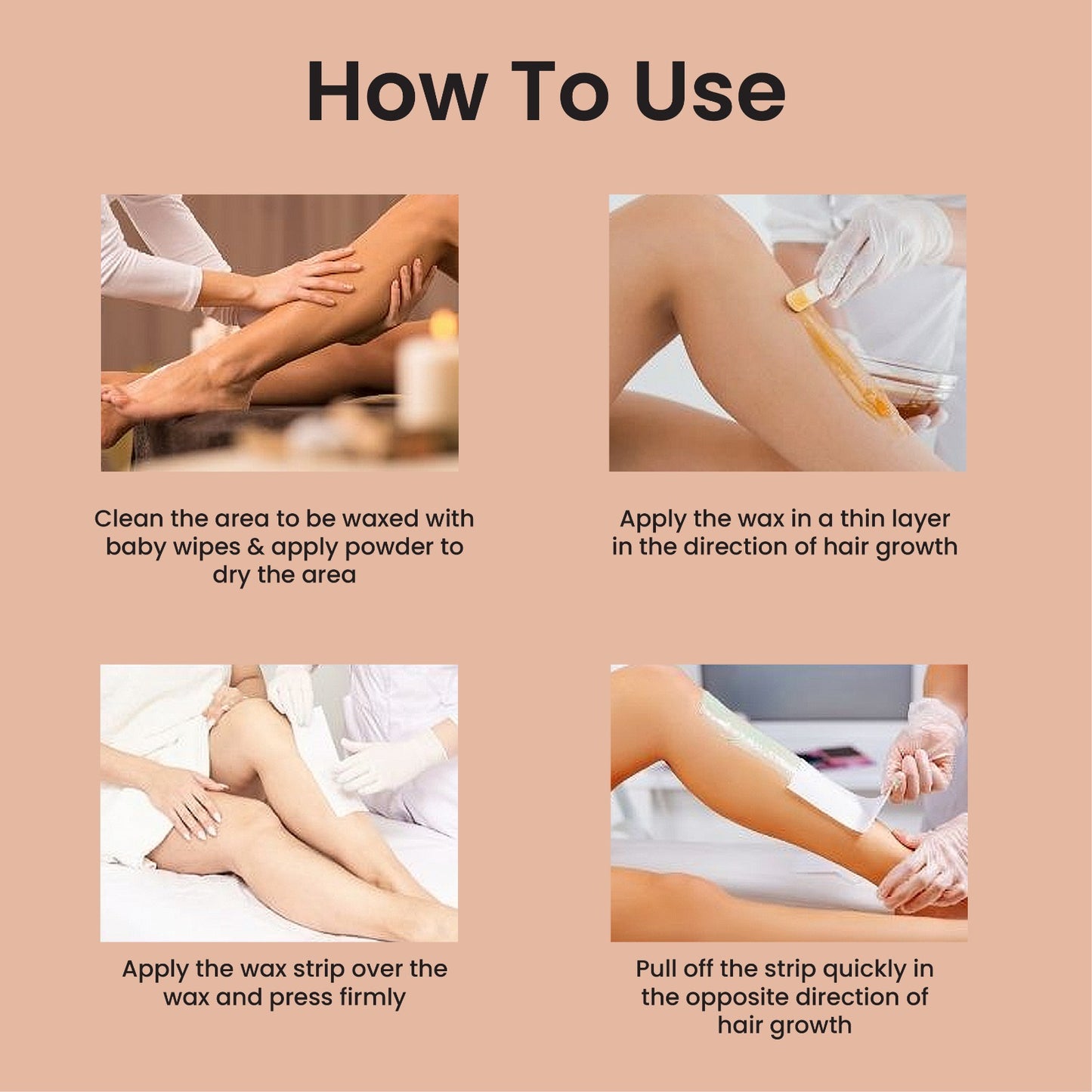 How To Use

Clean the area to be waxed with baby wipes & apply powder to dry the area

Apply the wax in a thin layer in the direction of hair growth

Apply the wax strip over the wax and press firmly

Pull off the strip quickly in the opposite direction of hair growth