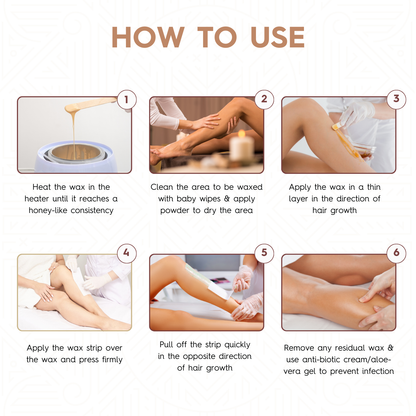 HOW TO USE

1

Heat the wax in the heater until it reaches a honey-like consistency

2

Clean the area to be waxed with baby wipes & apply powder to dry the area

3

Apply the wax in a thin layer in the direction of hair growth

4

Apply the wax strip over the wax and press firmly

5

Pull off the strip quickly in the opposite direction of hair growth

6

Remove any residual wax & use anti-biotic cream/aloe-vera gel to prevent infection