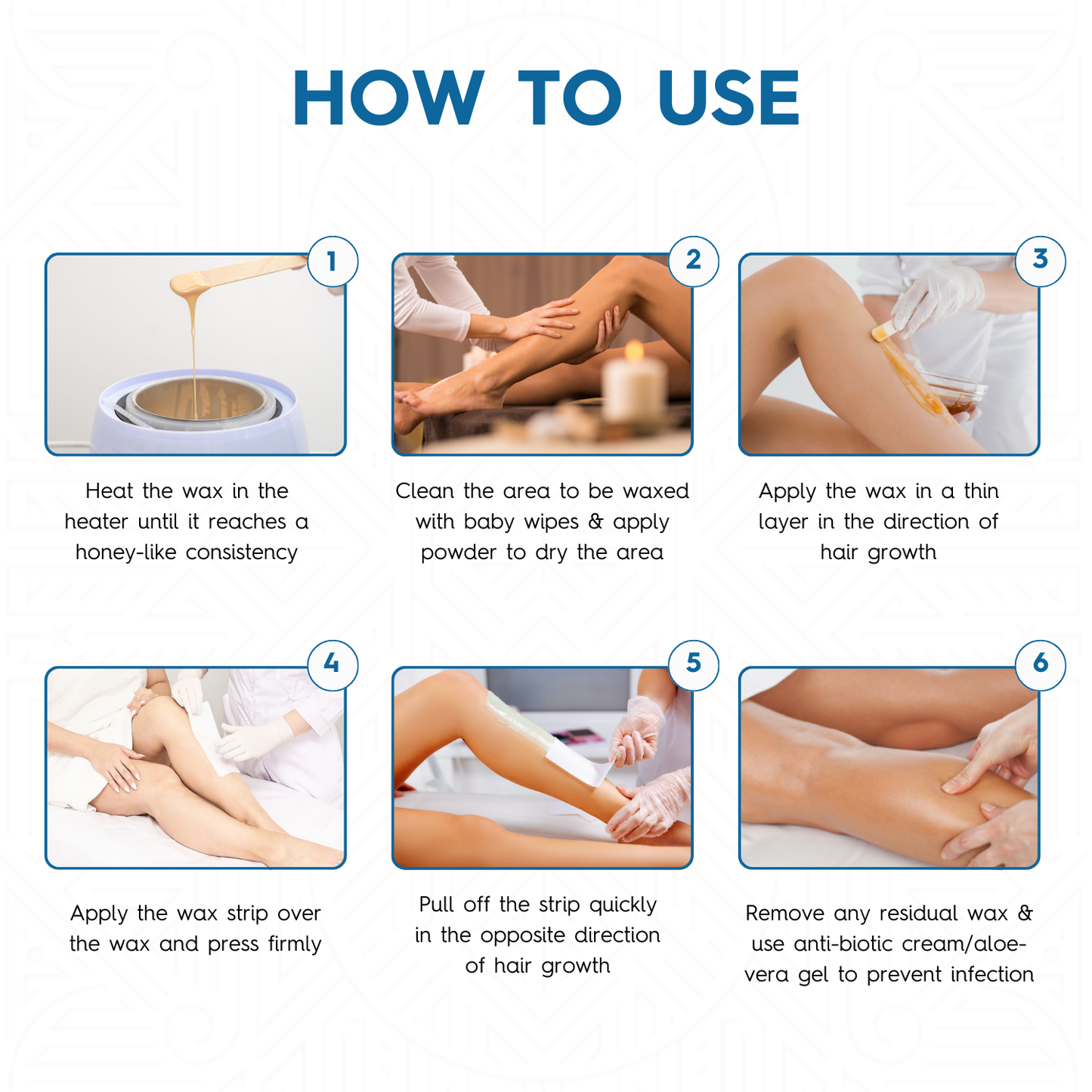 HOW TO USE

1

Heat the wax in the heater until it reaches a honey-like consistency

2

Clean the area to be waxed with baby wipes & apply powder to dry the area

3

Apply the wax in a thin layer in the direction of hair growth

4

Apply the wax strip over the wax and press firmly

5

Pull off the strip quickly in the opposite direction of hair growth

6

Remove any residual wax & use anti-biotic cream/aloe-vera gel to prevent infection