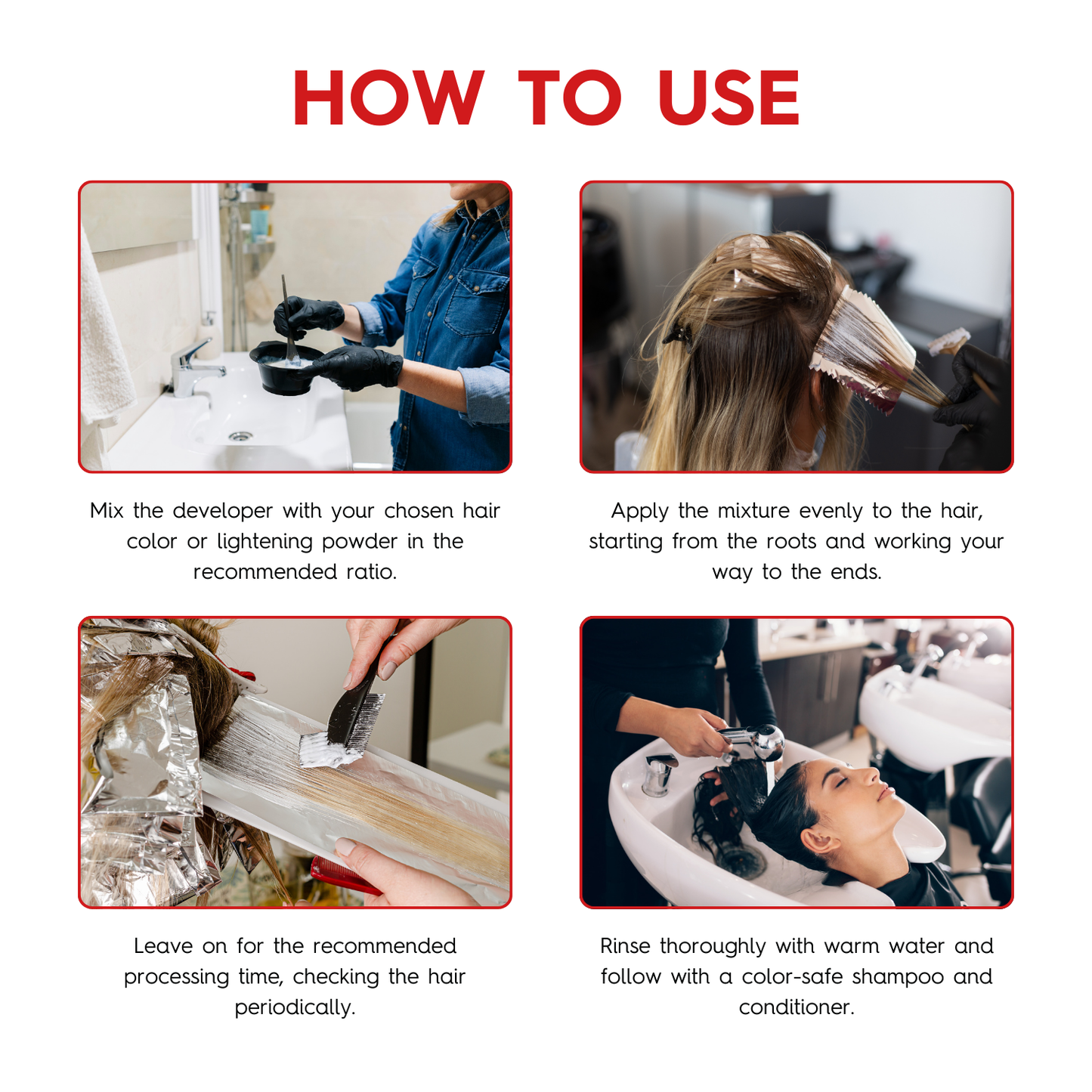 HOW TO USE

Mix the developer with your chosen hair color or lightening powder in the recommended ratio.

Apply the mixture evenly to the hair, starting from the roots and working your way to the ends.

Leave on for the recommended processing time, checking the hair periodically.

Rinse thoroughly with warm water and follow with a color-safe shampoo and conditioner.