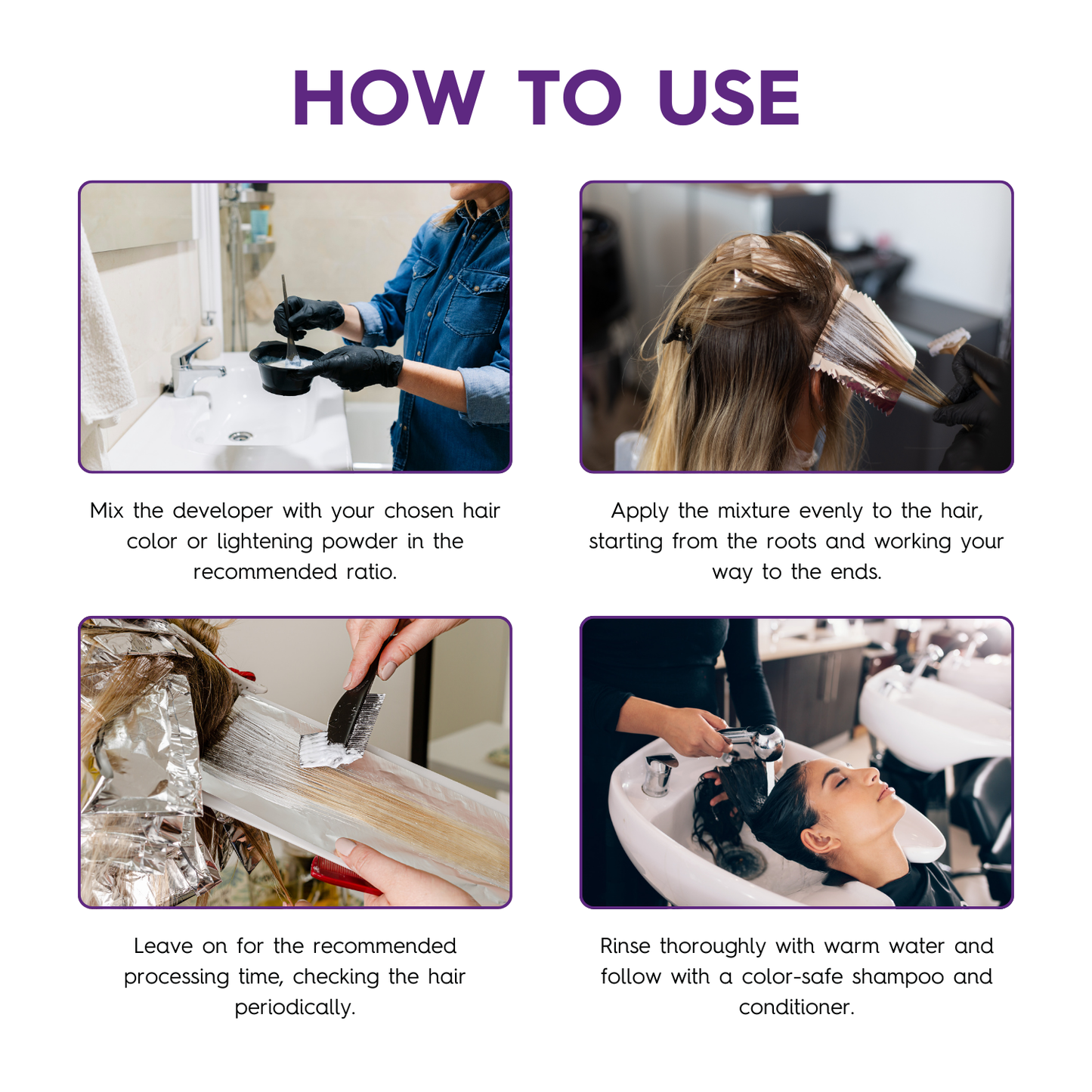 HOW TO USE

Mix the developer with your chosen hair color or lightening powder in the recommended ratio.

Apply the mixture evenly to the hair, starting from the roots and working your way to the ends.

Leave on for the recommended processing time, checking the hair periodically.

Rinse thoroughly with warm water and follow with a color-safe shampoo and conditioner.