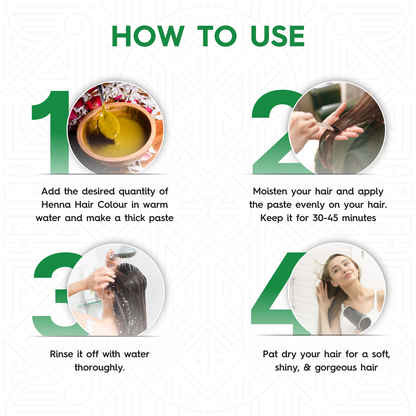 HOW TO USE

1

Add the desired quantity of Henna Hair Colour in warm water and make a thick paste

2

Moisten your hair and apply the paste evenly on your hair. Keep it for 30-45 minutes

3

Rinse it off with water thoroughly.

4

Pat dry your hair for a soft, shiny, & gorgeous hair