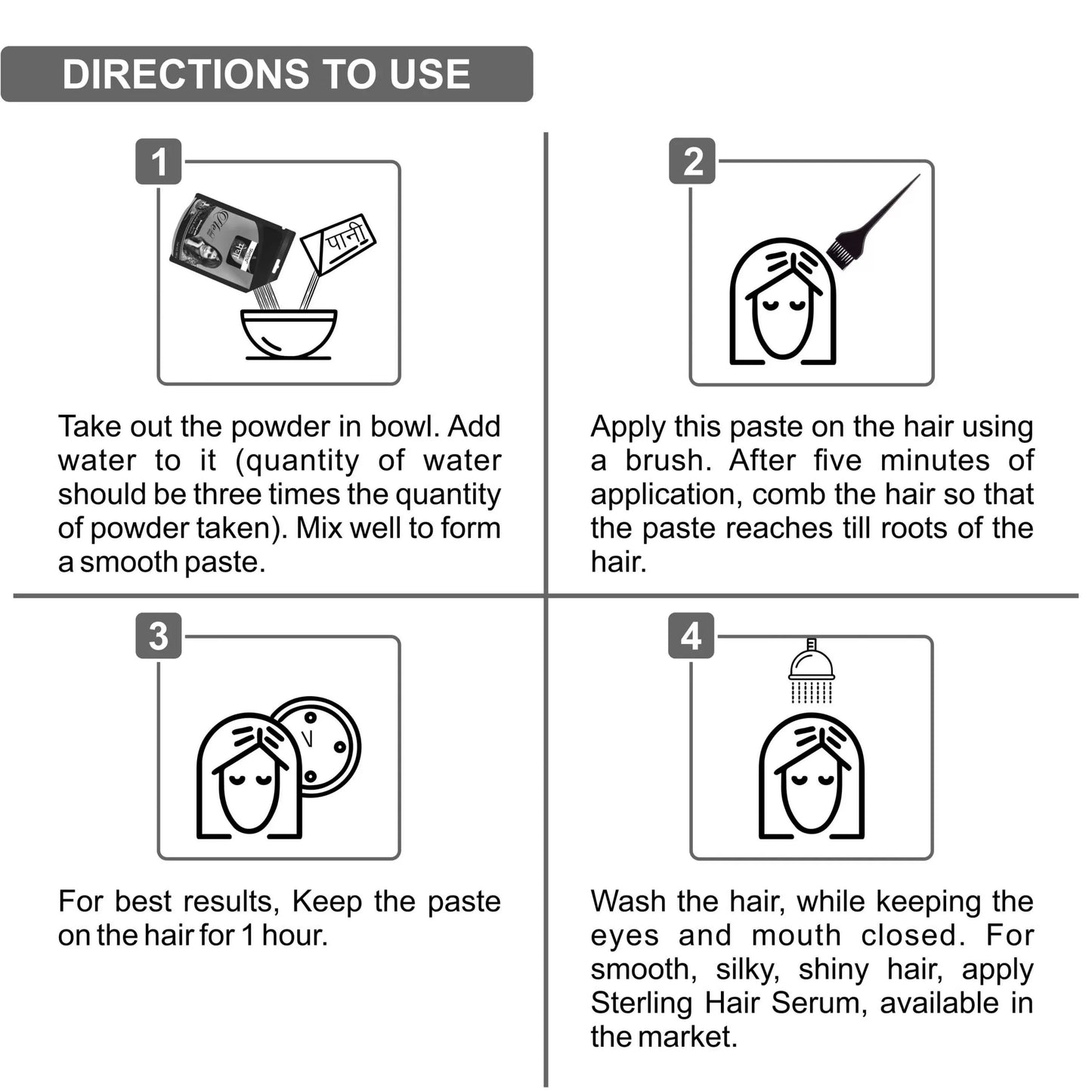 DIRECTIONS TO USE

1

पानी

Take out the powder in bowl. Add water to it (quantity of water should be three times the quantity of powder taken). Mix well to form a smooth paste.

2

Apply this paste on the hair using a brush. After five minutes of application, comb the hair so that the paste reaches till roots of the hair.

3

For best results, Keep the paste on the hair for 1 hour.

4

Wash the hair, while keeping the eyes and mouth closed. For smooth, silky, shiny hair, apply Sterling Hair Serum, available in the market.