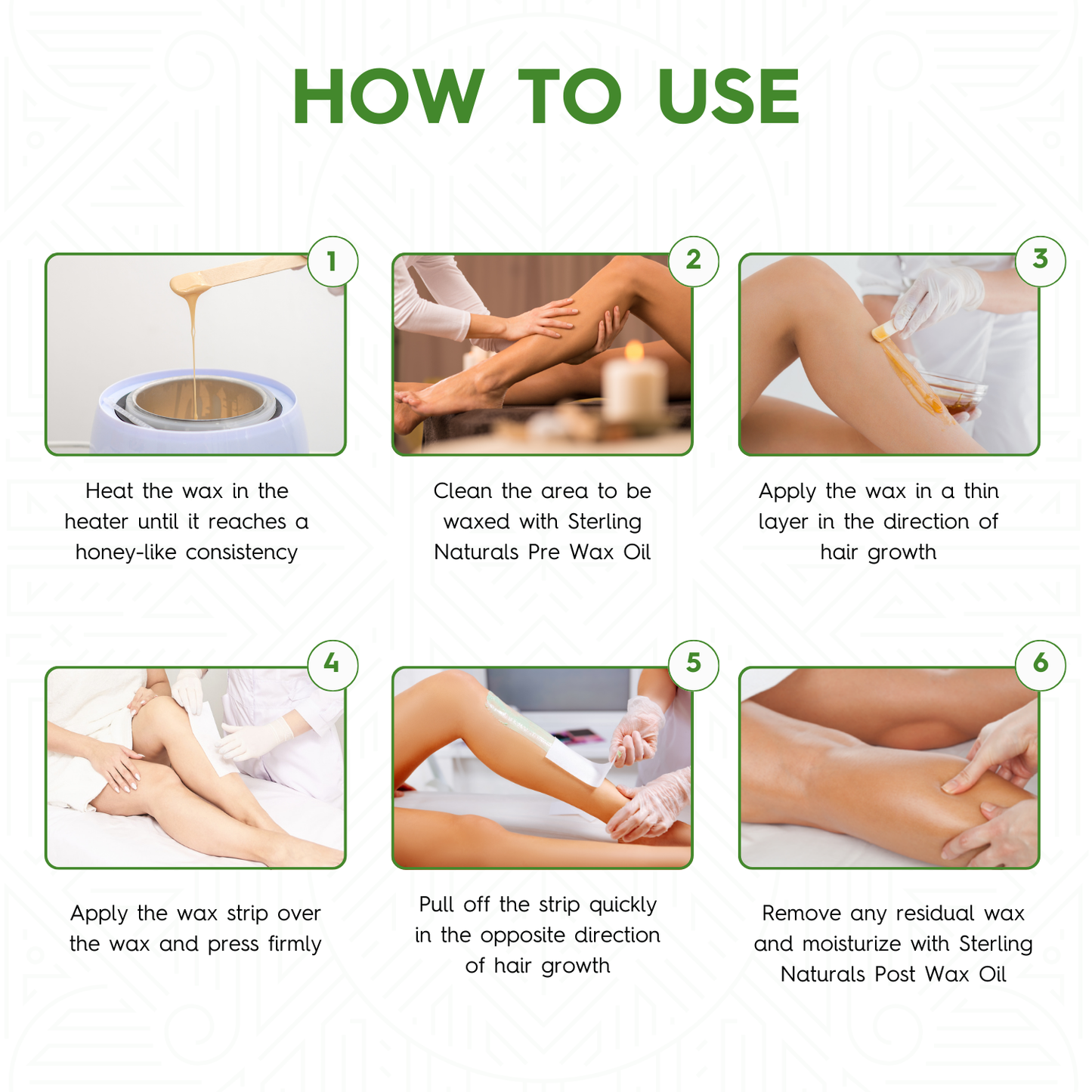 HOW TO USE

1

Heat the wax in the heater until it reaches a honey-like consistency

2

Clean the area to be waxed with Sterling Naturals Pre Wax Oil

3

Apply the wax in a thin layer in the direction of hair growth

4

Apply the wax strip over the wax and press firmly

5

Pull off the strip quickly in the opposite direction of hair growth

6

Remove any residual wax and moisturize with Sterling Naturals Post Wax Oil