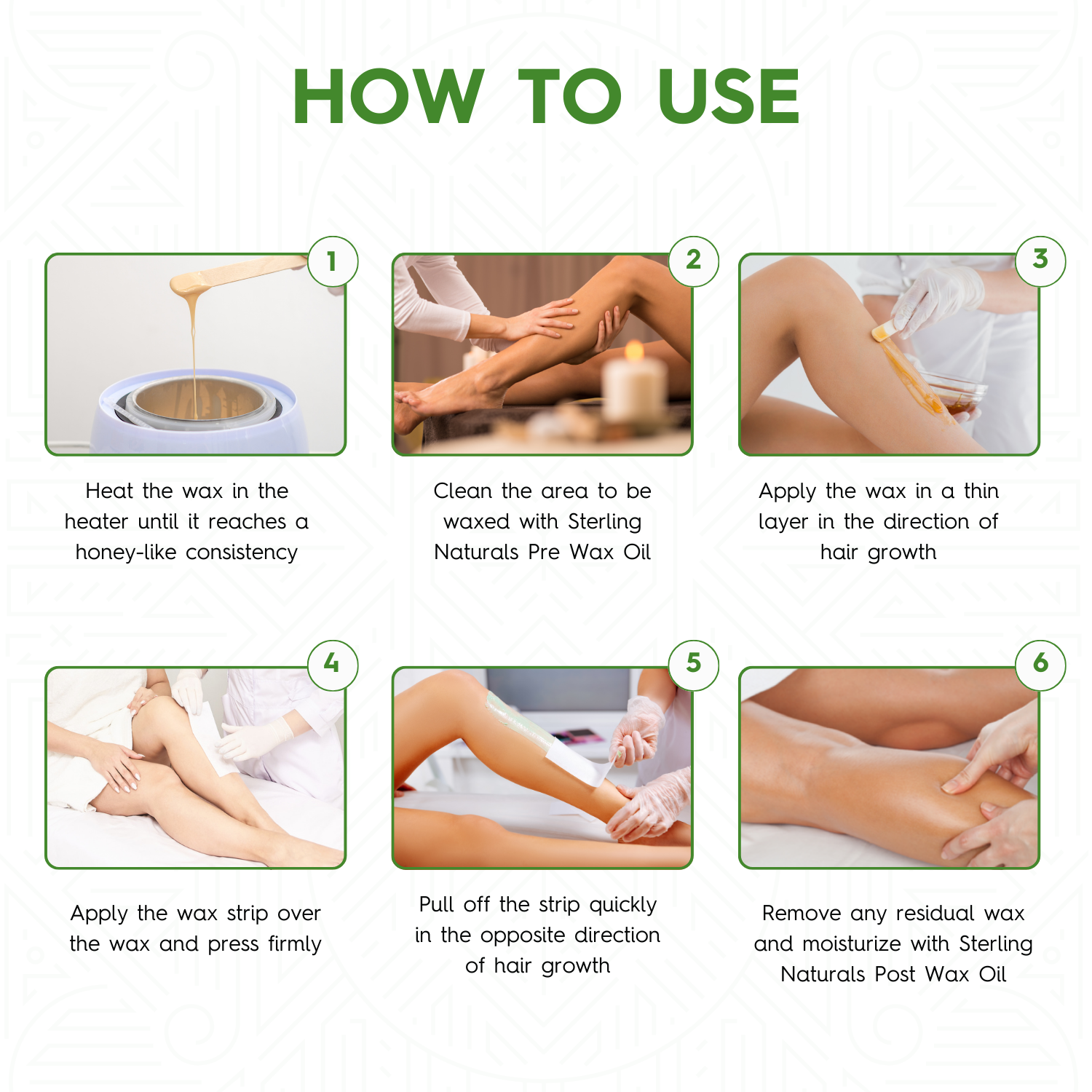 HOW TO USE

1

Heat the wax in the heater until it reaches a honey-like consistency

2

Clean the area to be waxed with Sterling Naturals Pre Wax Oil

3

Apply the wax in a thin layer in the direction of hair growth

4

Apply the wax strip over the wax and press firmly

5

Pull off the strip quickly in the opposite direction of hair growth

6

Remove any residual wax and moisturize with Sterling Naturals Post Wax Oil