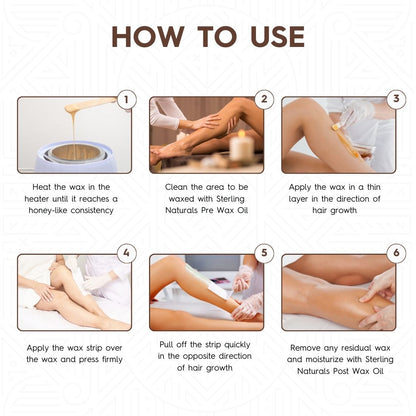 HOW TO USE

1

Heat the wax in the heater until it reaches a honey-like consistency

2

Clean the area to be waxed with Sterling Naturals Pre Wax Oil

3

Apply the wax in a thin layer in the direction of hair growth

4

Apply the wax strip over the wax and press firmly

5

Pull off the strip quickly in the opposite direction of hair growth

6

Remove any residual wax and moisturize with Sterling Naturals Post Wax Oil