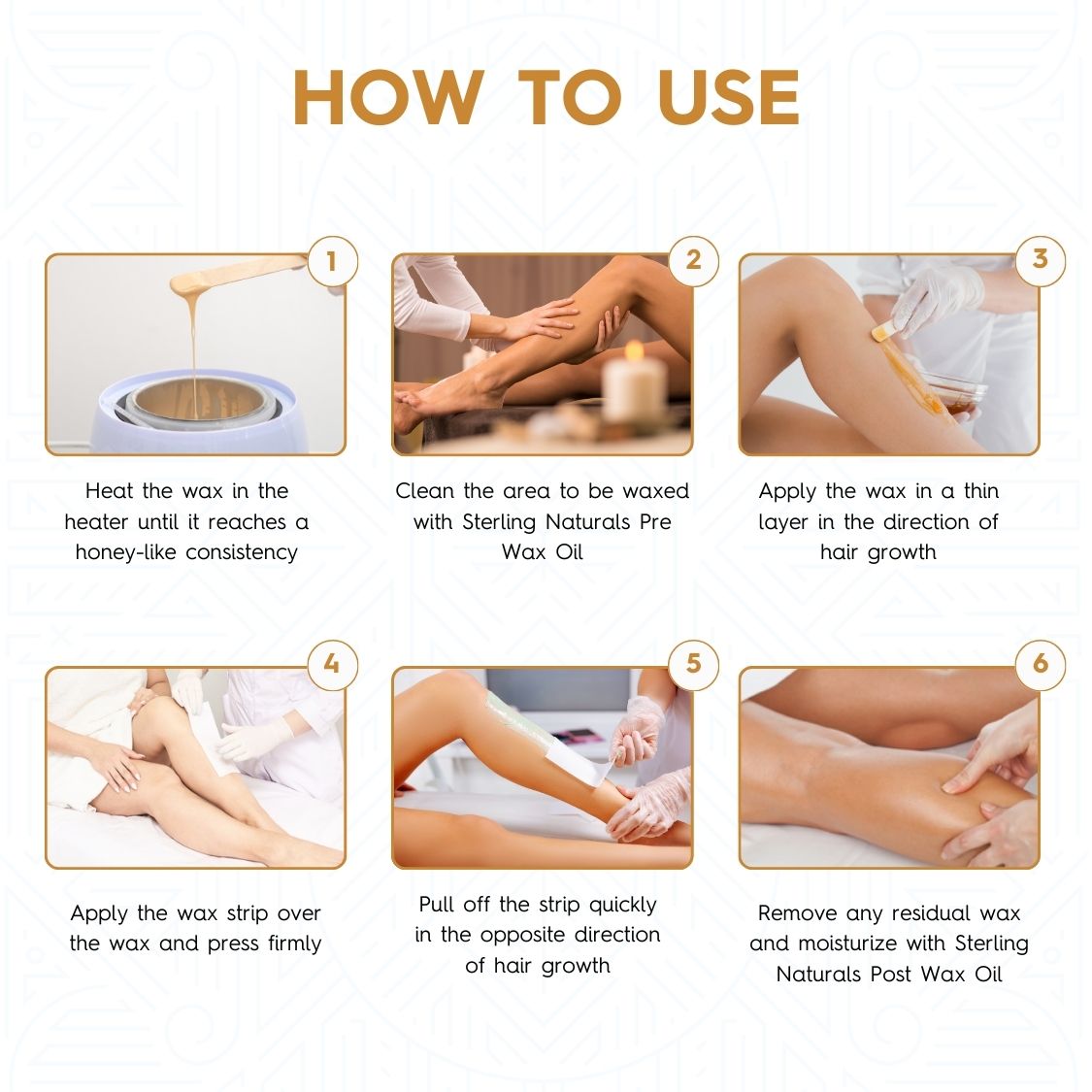 HOW TO USE

1

Heat the wax in the heater until it reaches a honey-like consistency

2

Clean the area to be waxed with Sterling Naturals Pre Wax Oil

3

Apply the wax in a thin layer in the direction of hair growth

4

Apply the wax strip over the wax and press firmly

5

Pull off the strip quickly in the opposite direction of hair growth

6

Remove any residual wax and moisturize with Sterling Naturals Post Wax Oil