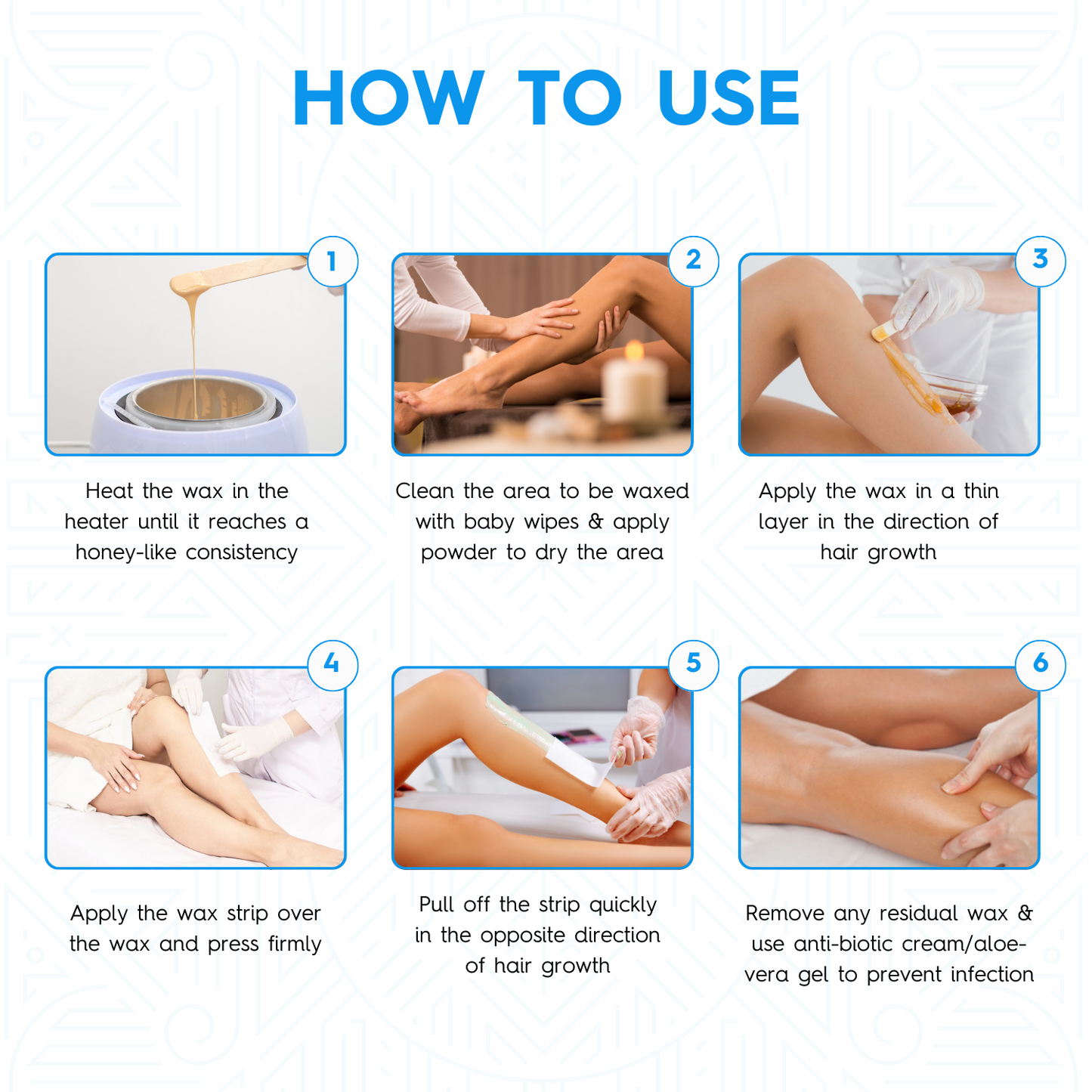 HOW TO USE

1

Heat the wax in the heater until it reaches a honey-like consistency

2

Clean the area to be waxed with baby wipes & apply powder to dry the area

3

Apply the wax in a thin layer in the direction of hair growth

4

Apply the wax strip over the wax and press firmly

5

Pull off the strip quickly in the opposite direction of hair growth

6

Remove any residual wax & use anti-biotic cream/aloe-vera gel to prevent infection