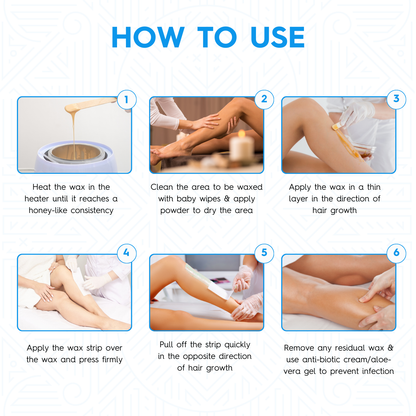 HOW TO USE

1

Heat the wax in the heater until it reaches a honey-like consistency

2

Clean the area to be waxed with baby wipes & apply powder to dry the area

3

Apply the wax in a thin layer in the direction of hair growth

4

Apply the wax strip over the wax and press firmly

5

Pull off the strip quickly in the opposite direction of hair growth

6

Remove any residual wax & use anti-biotic cream/aloe-vera gel to prevent infection