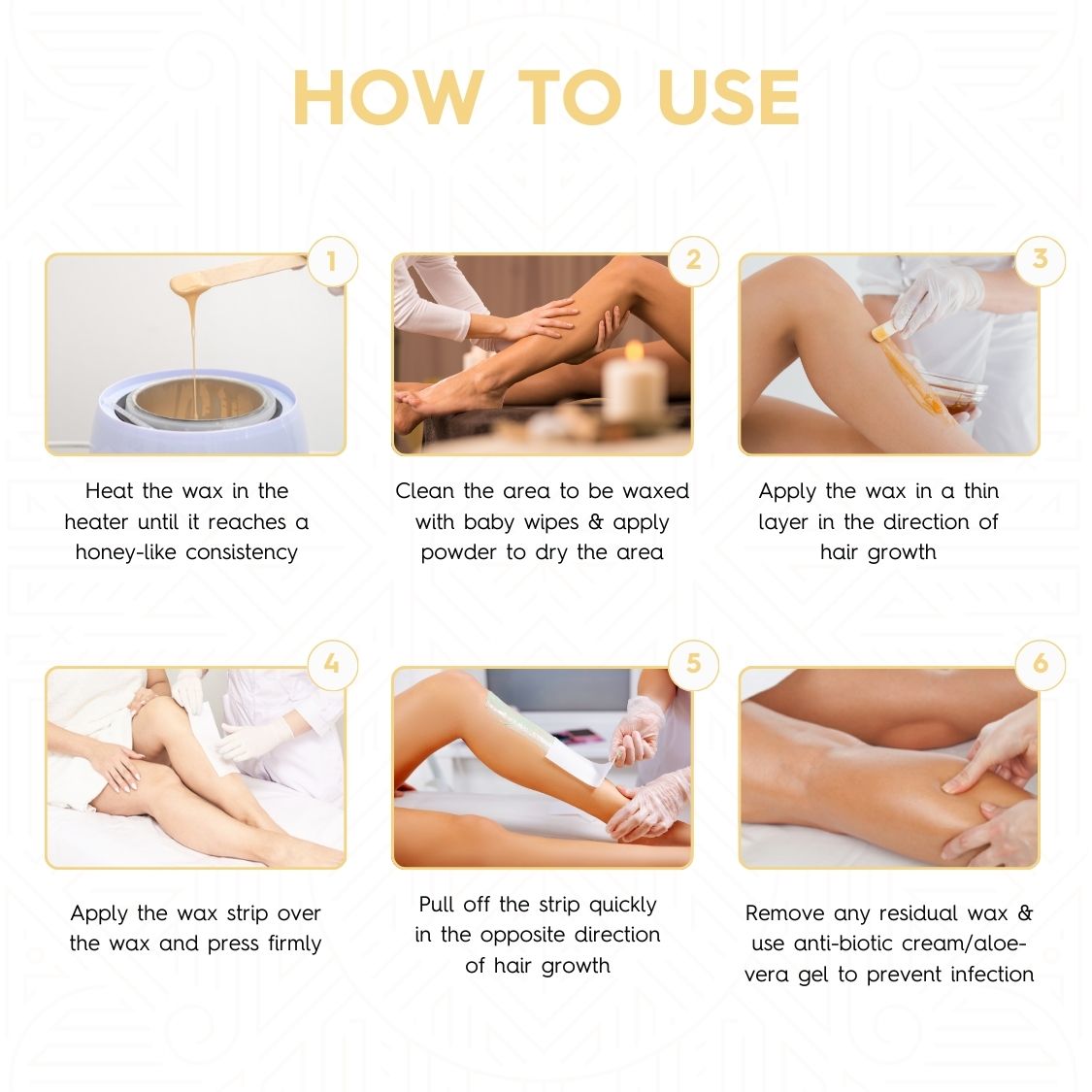 HOW TO USE

1

Heat the wax in the heater until it reaches a honey-like consistency

2

Clean the area to be waxed with baby wipes & apply powder to dry the area

3

Apply the wax in a thin layer in the direction of hair growth

4

Apply the wax strip over the wax and press firmly

5

Pull off the strip quickly in the opposite direction of hair growth

6

Remove any residual wax & use anti-biotic cream/aloe-vera gel to prevent infection