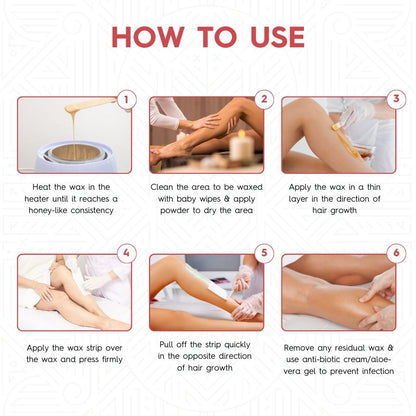 HOW TO USE

1

Heat the wax in the heater until it reaches a honey-like consistency

2

Clean the area to be waxed with baby wipes & apply powder to dry the area

3

Apply the wax in a thin layer in the direction of hair growth

4

Apply the wax strip over the wax and press firmly

5

Pull off the strip quickly in the opposite direction of hair growth

6

Remove any residual wax & use anti-biotic cream/aloe-vera gel to prevent infection