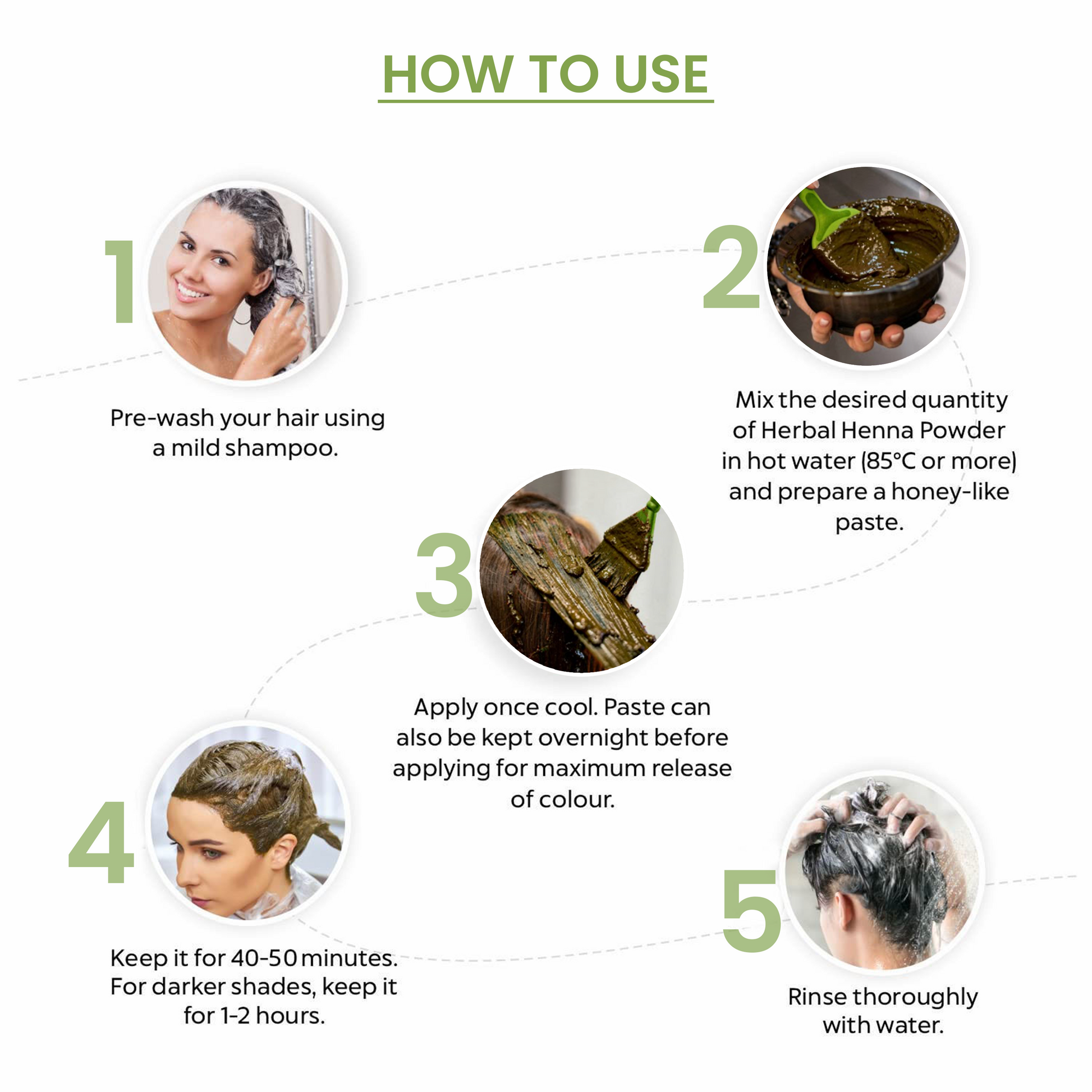 HOW TO USE

1

Pre-wash your hair using a mild shampoo.

2

Mix the desired quantity of Herbal Henna Powder in hot water (85°C or more) and prepare a honey-like paste.

3

Apply once cool. Paste can also be kept overnight before applying for maximum release of colour.

4

Keep it for 40-50 minutes. For darker shades, keep it for 1-2 hours.

5

Rinse thoroughly with water.