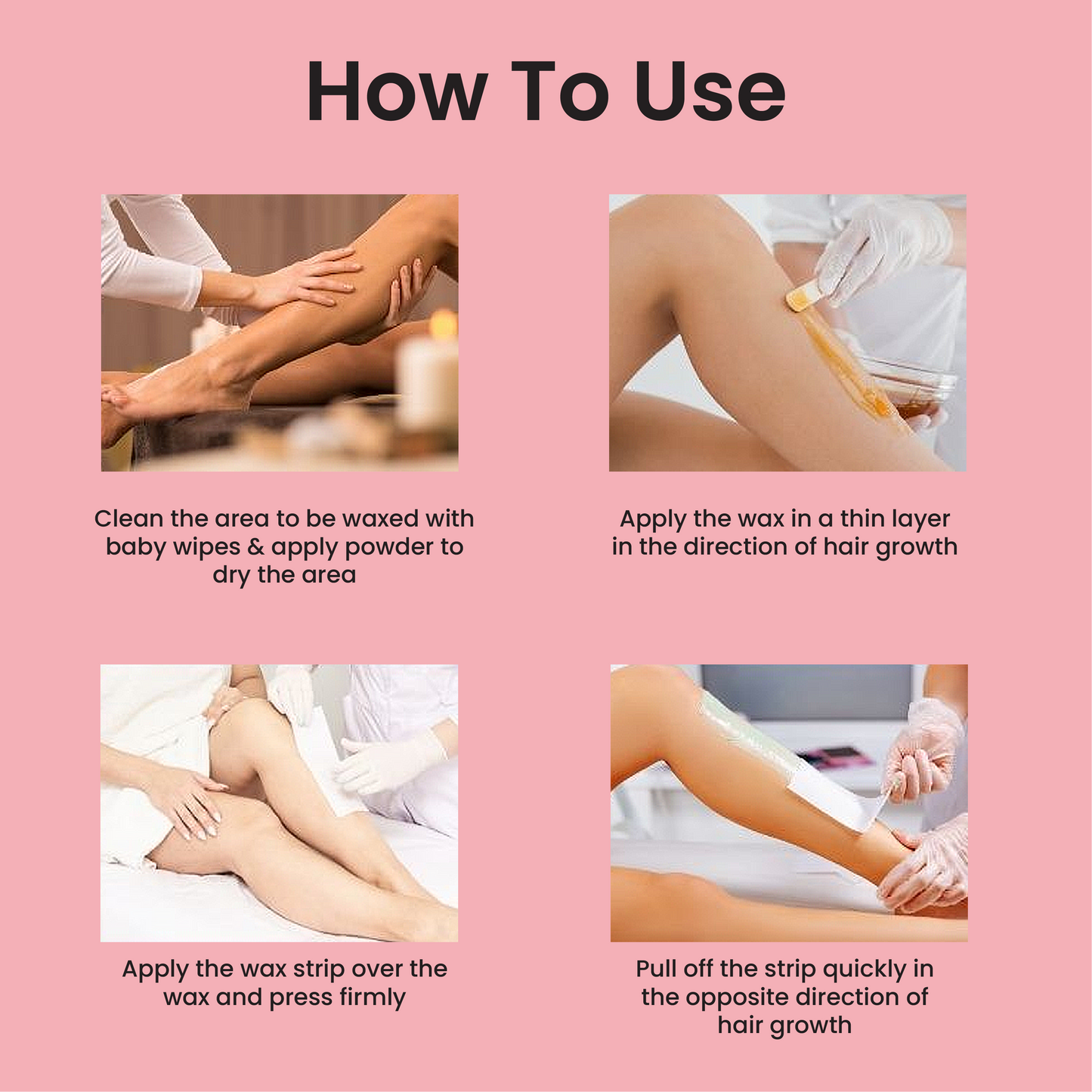 How To Use

Clean the area to be waxed with baby wipes & apply powder to dry the area

Apply the wax in a thin layer in the direction of hair growth

Apply the wax strip over the wax and press firmly

Pull off the strip quickly in the opposite direction of hair growth