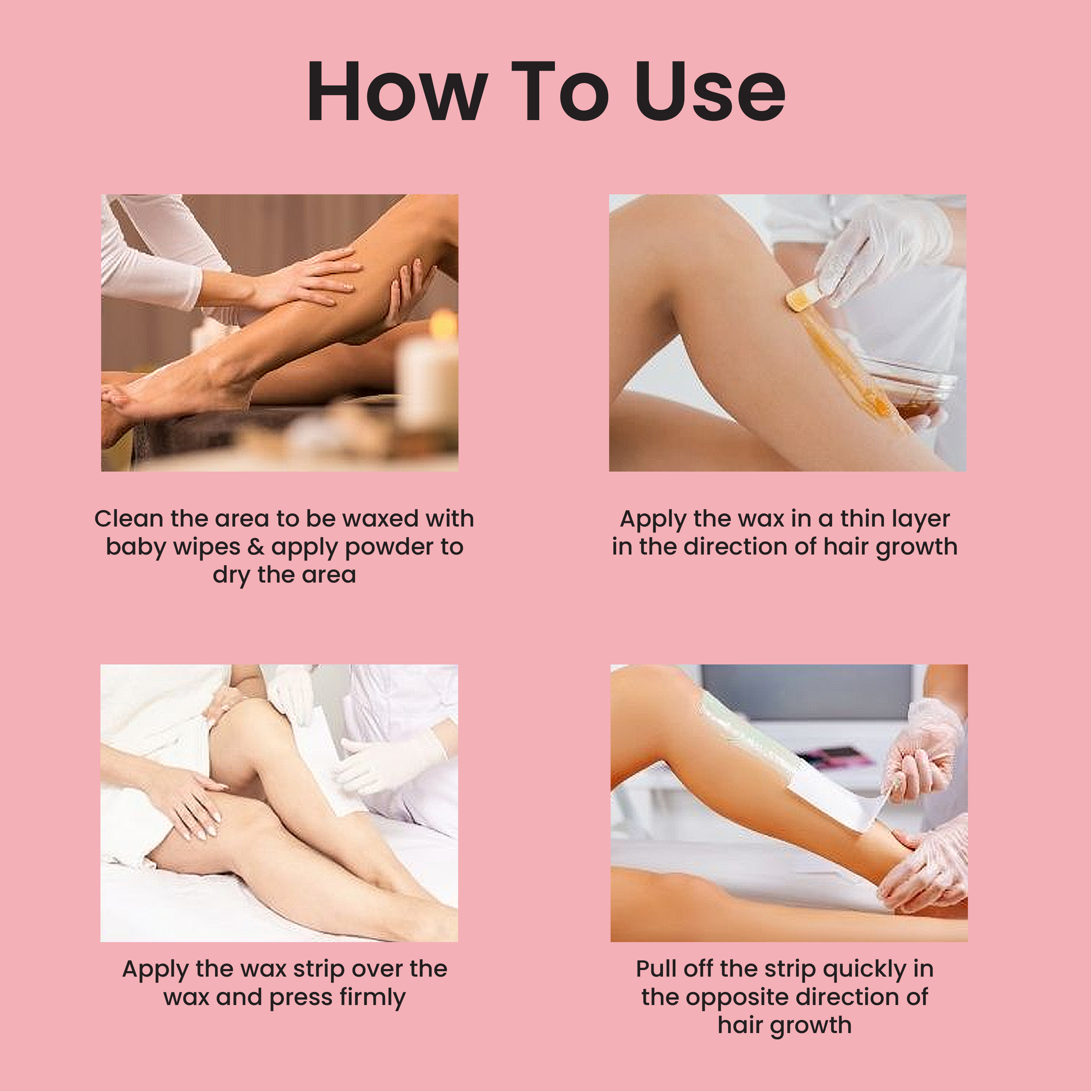 How To Use

Clean the area to be waxed with baby wipes & apply powder to dry the area

Apply the wax in a thin layer in the direction of hair growth

Apply the wax strip over the wax and press firmly

Pull off the strip quickly in the opposite direction of hair growth