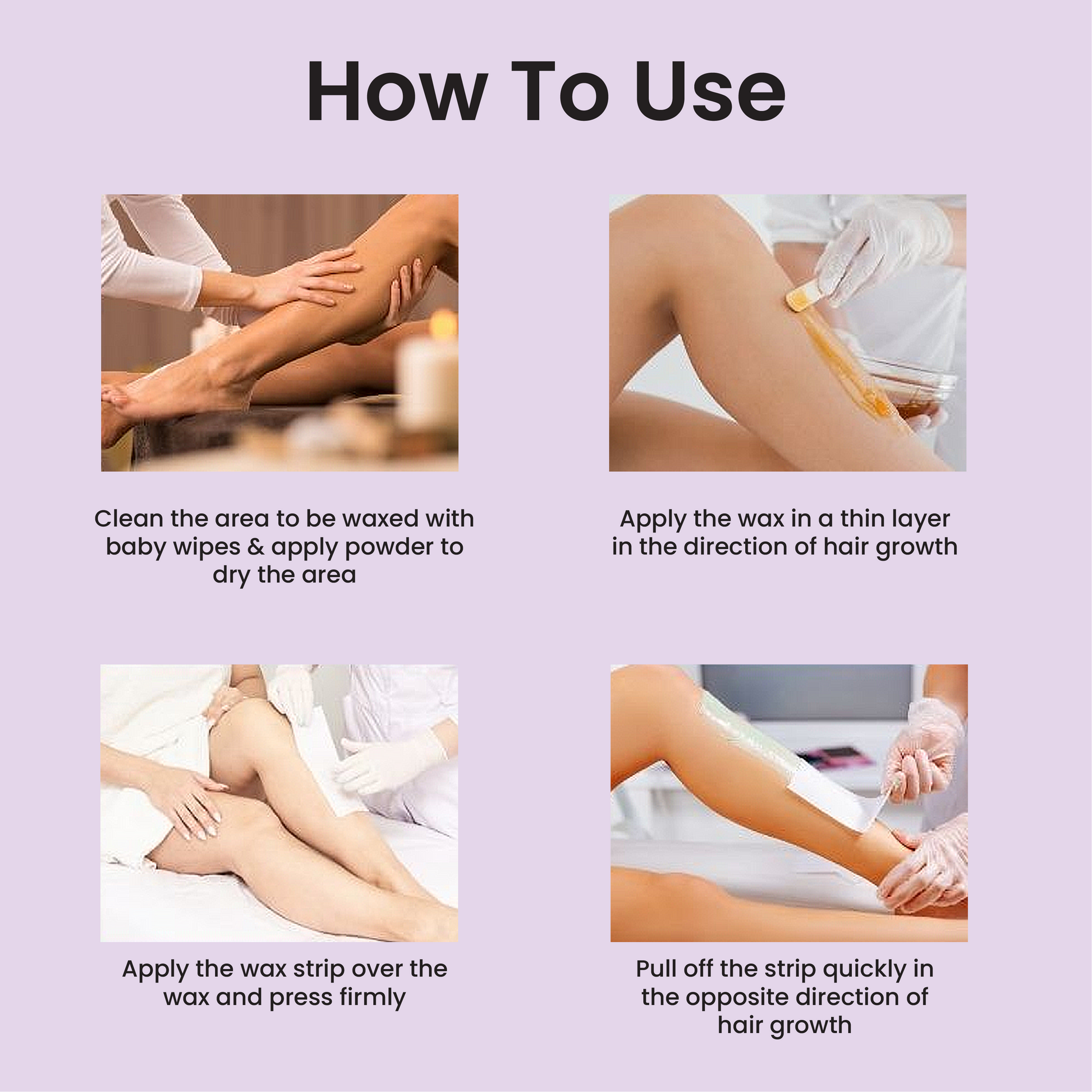 How To Use

Clean the area to be waxed with baby wipes & apply powder to dry the area

Apply the wax in a thin layer in the direction of hair growth

Apply the wax strip over the wax and press firmly

Pull off the strip quickly in the opposite direction of hair growth