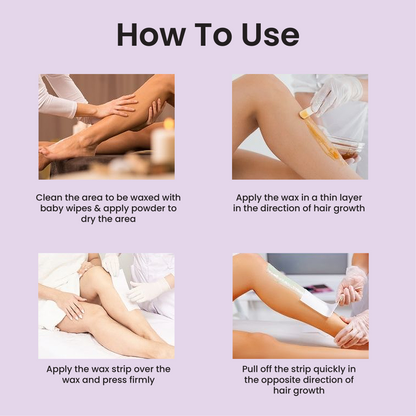 How To Use

Clean the area to be waxed with baby wipes & apply powder to dry the area

Apply the wax in a thin layer in the direction of hair growth

Apply the wax strip over the wax and press firmly

Pull off the strip quickly in the opposite direction of hair growth