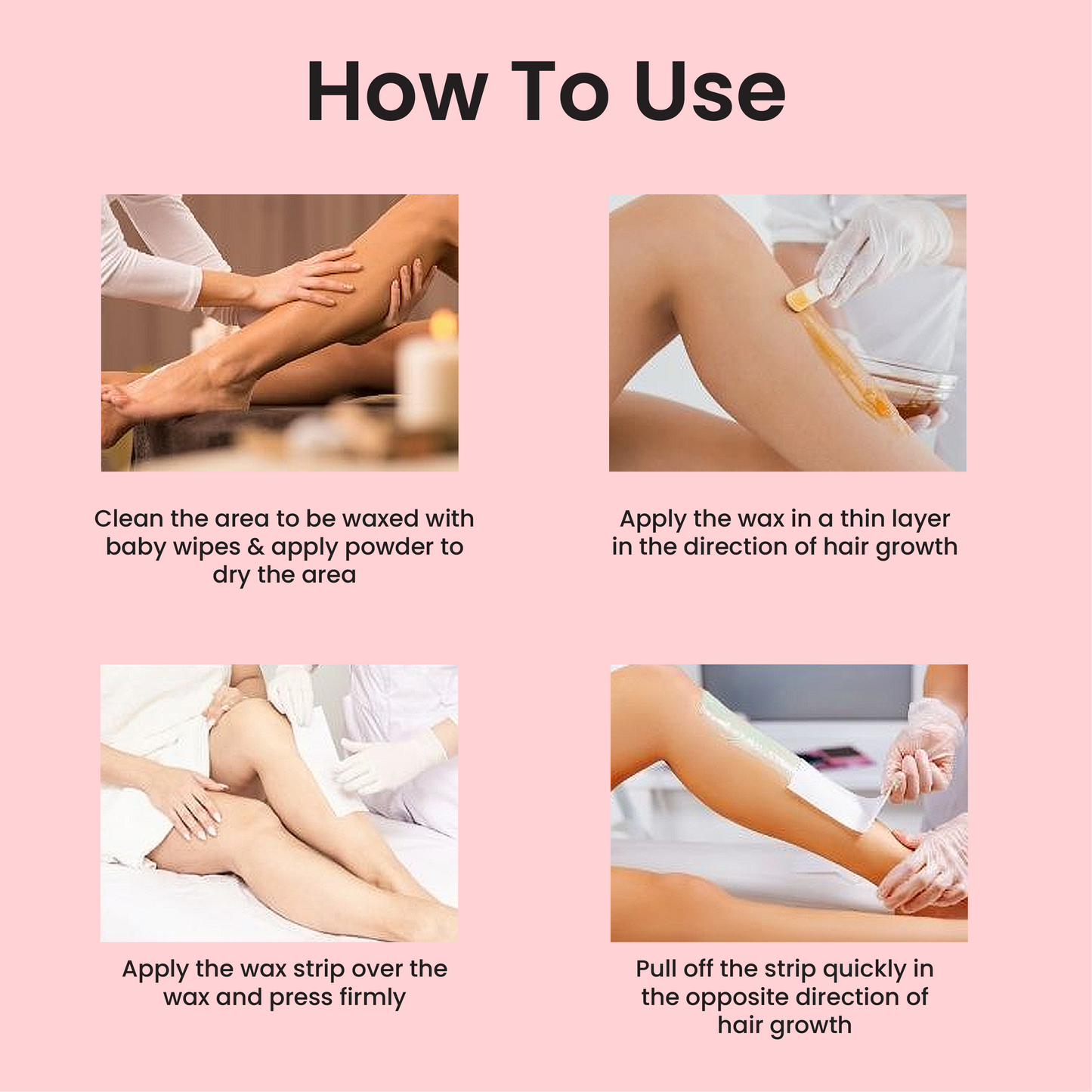 How To Use

Clean the area to be waxed with baby wipes & apply powder to dry the area

Apply the wax in a thin layer in the direction of hair growth

Apply the wax strip over the wax and press firmly

Pull off the strip quickly in the opposite direction of hair growth