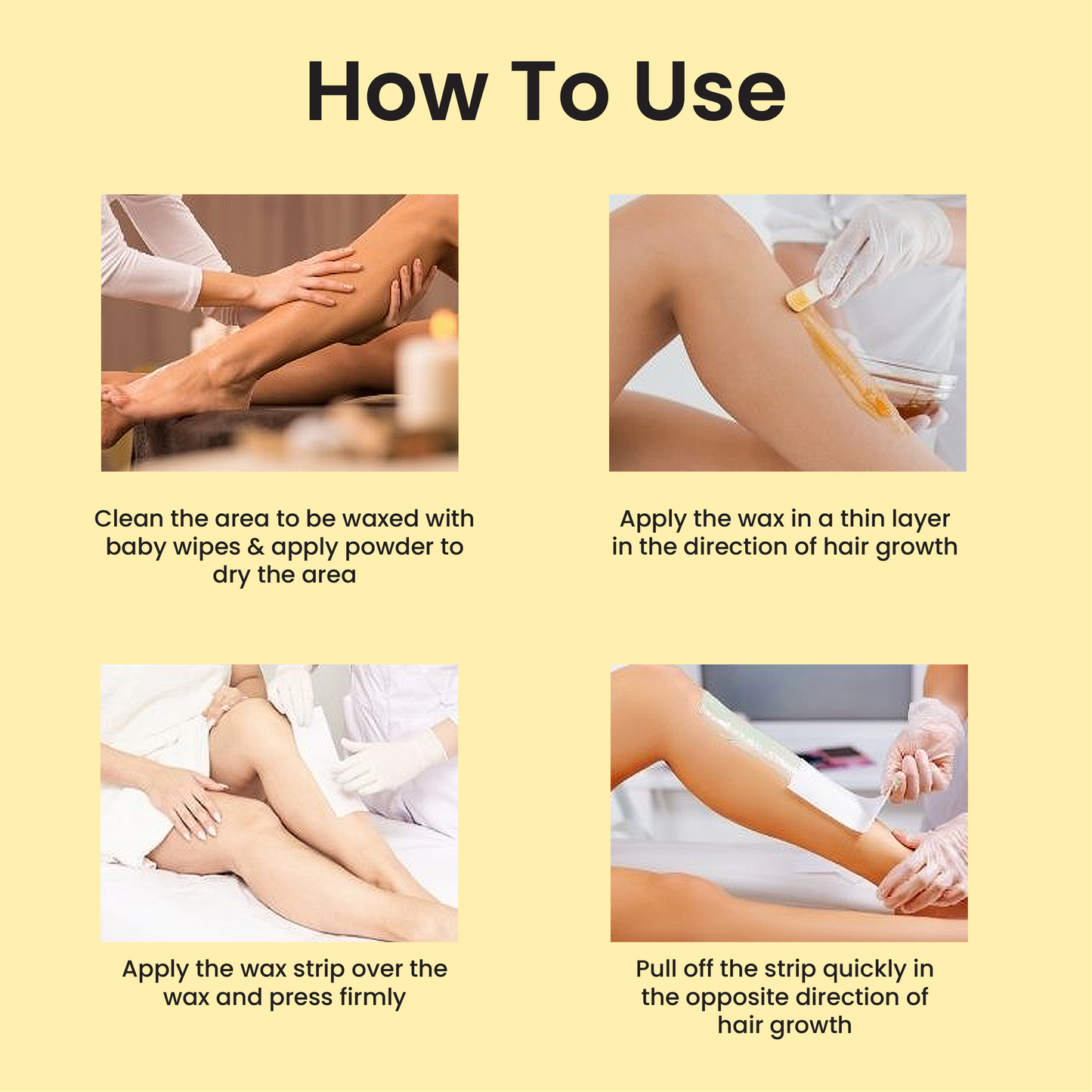 How To Use

Clean the area to be waxed with baby wipes & apply powder to dry the area

Apply the wax in a thin layer in the direction of hair growth

Apply the wax strip over the wax and press firmly

Pull off the strip quickly in the opposite direction of hair growth