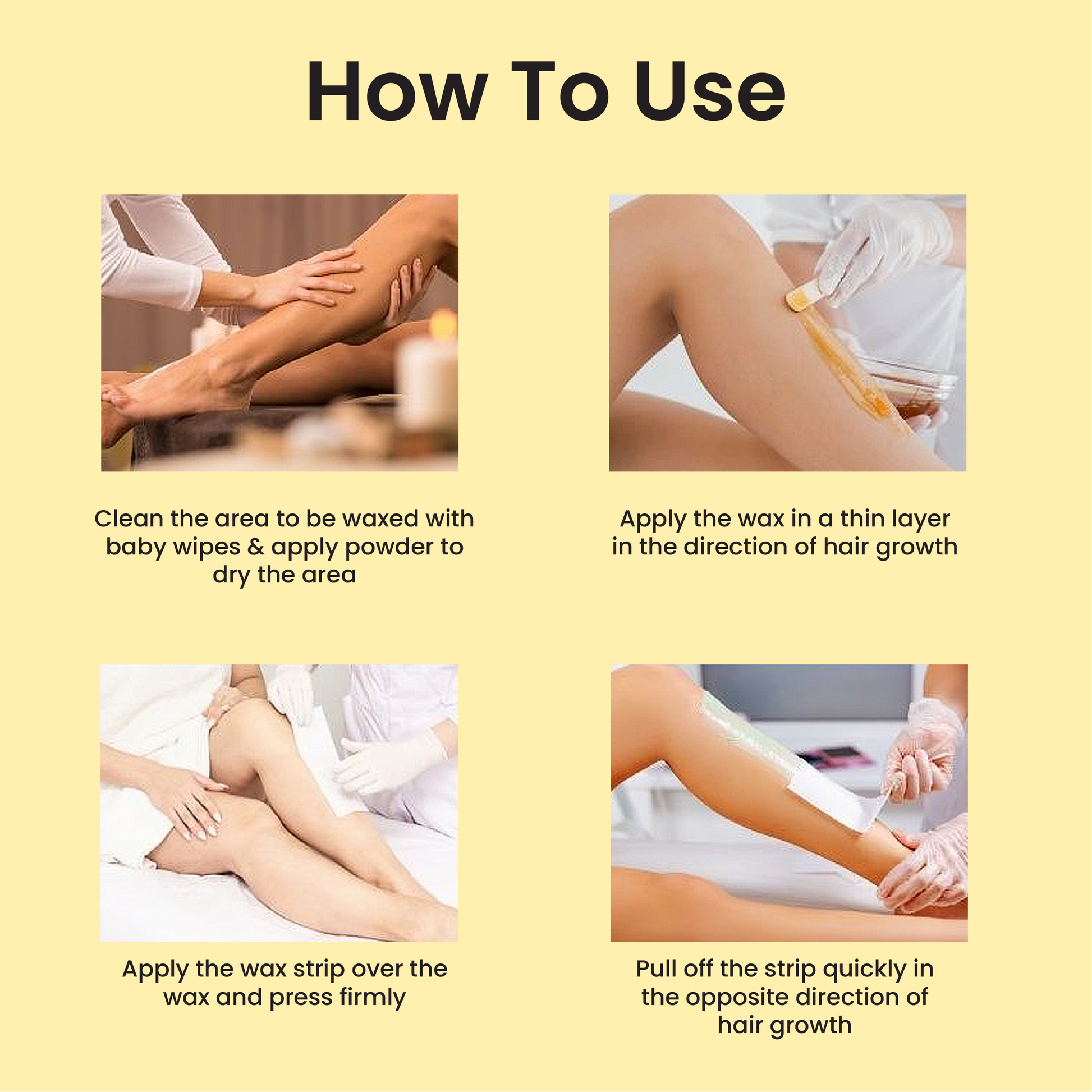 How To Use

Clean the area to be waxed with baby wipes & apply powder to dry the area

Apply the wax in a thin layer in the direction of hair growth

Apply the wax strip over the wax and press firmly

Pull off the strip quickly in the opposite direction of hair growth