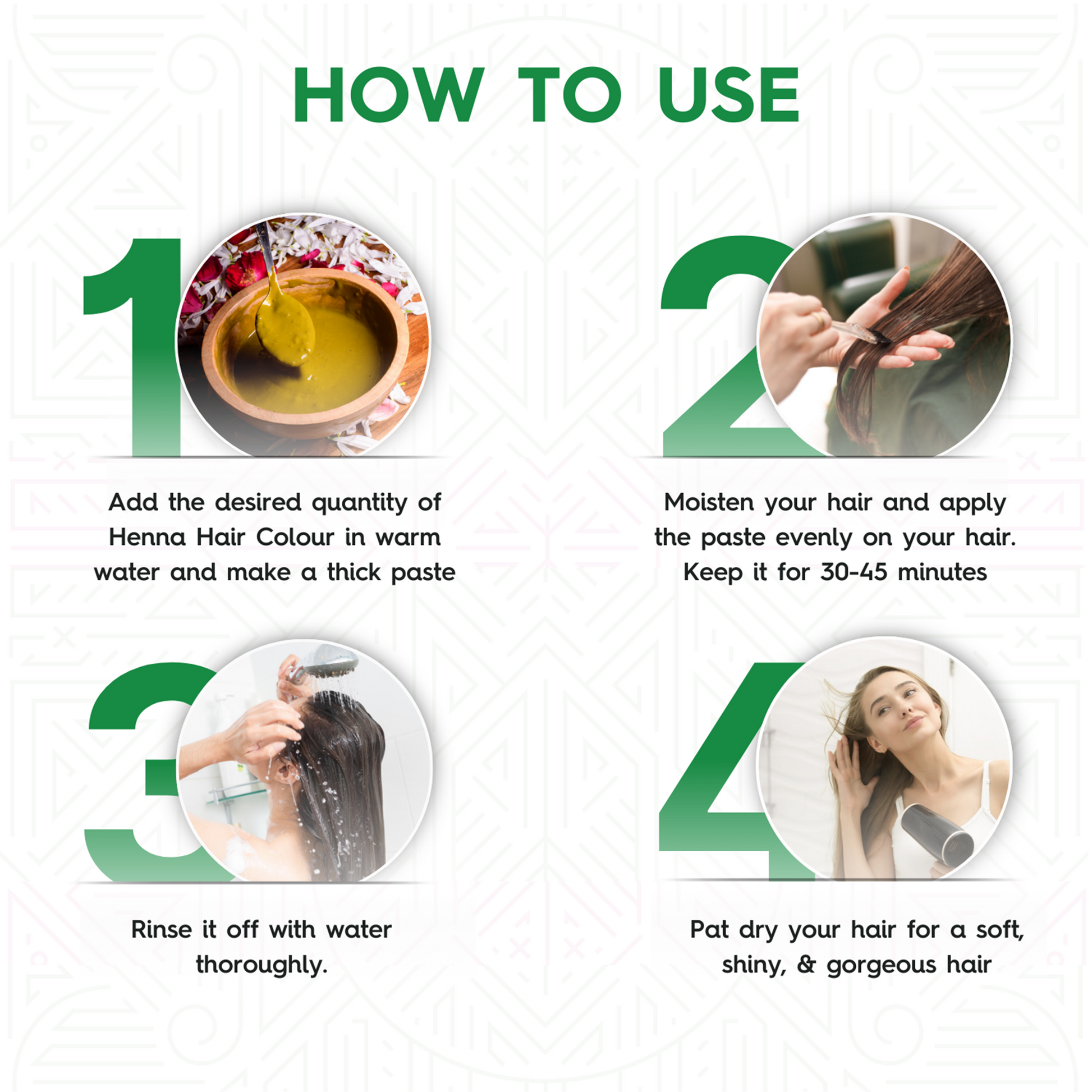 HOW TO USE

1

Add the desired quantity of Henna Hair Colour in warm water and make a thick paste

2

Moisten your hair and apply the paste evenly on your hair. Keep it for 30-45 minutes

3

Rinse it off with water thoroughly.

4

Pat dry your hair for a soft, shiny, & gorgeous hair