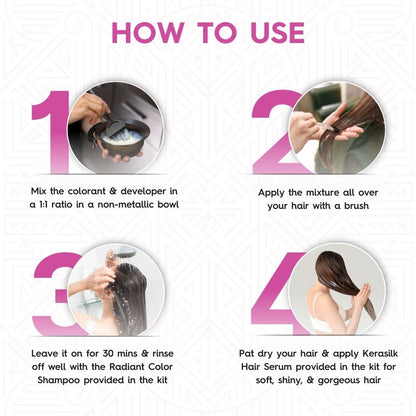 HOW TO USE

1

Mix the colorant & developer in a 1:1 ratio in a non-metallic bowl

2

Apply the mixture all over your hair with a brush

3

Leave it on for 30 mins & rinse off well with the Radiant Color Shampoo provided in the kit

4

Pat dry your hair & apply Kerasilk Hair Serum provided in the kit for soft, shiny, & gorgeous hair