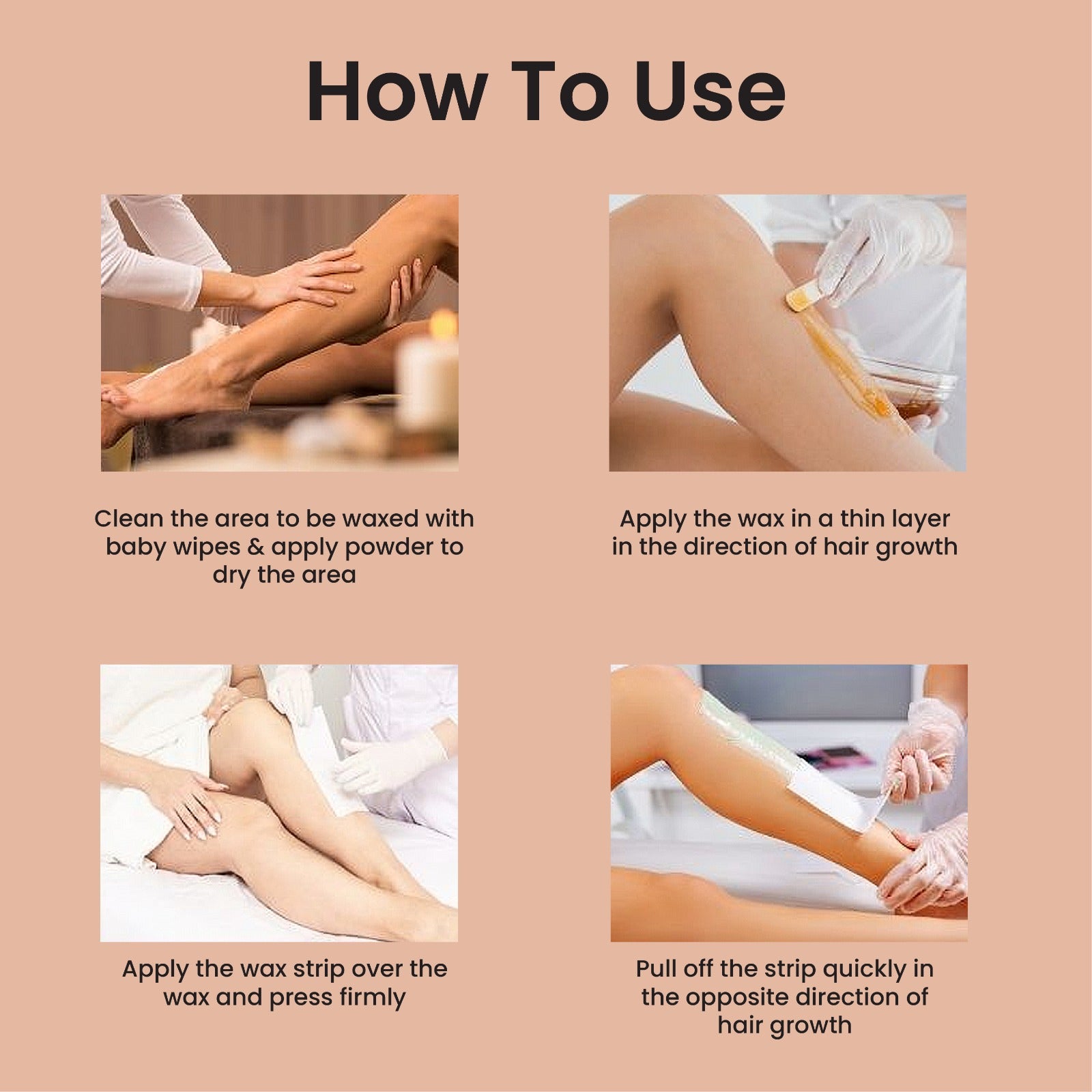 How To Use

Clean the area to be waxed with baby wipes & apply powder to dry the area

Apply the wax in a thin layer in the direction of hair growth

Apply the wax strip over the wax and press firmly

Pull off the strip quickly in the opposite direction of hair growth