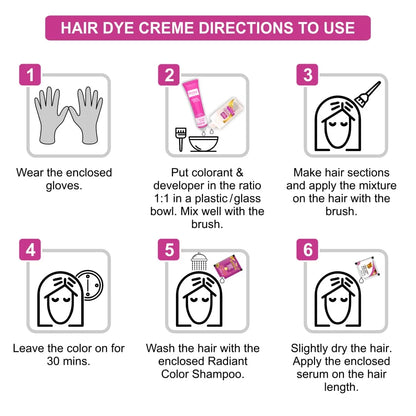 HAIR DYE CREME DIRECTIONS TO USE

1
Wear the enclosed gloves.

2
Put colorant & developer in the ratio 1:1 in a plastic/glass bowl. Mix well with the brush.

3
Make hair sections and apply the mixture on the hair with the brush.

4
Leave the color on for 30 mins.

5
Wash the hair with the enclosed Radiant Color Shampoo.

6
Slightly dry the hair. Apply the enclosed serum on the hair length.